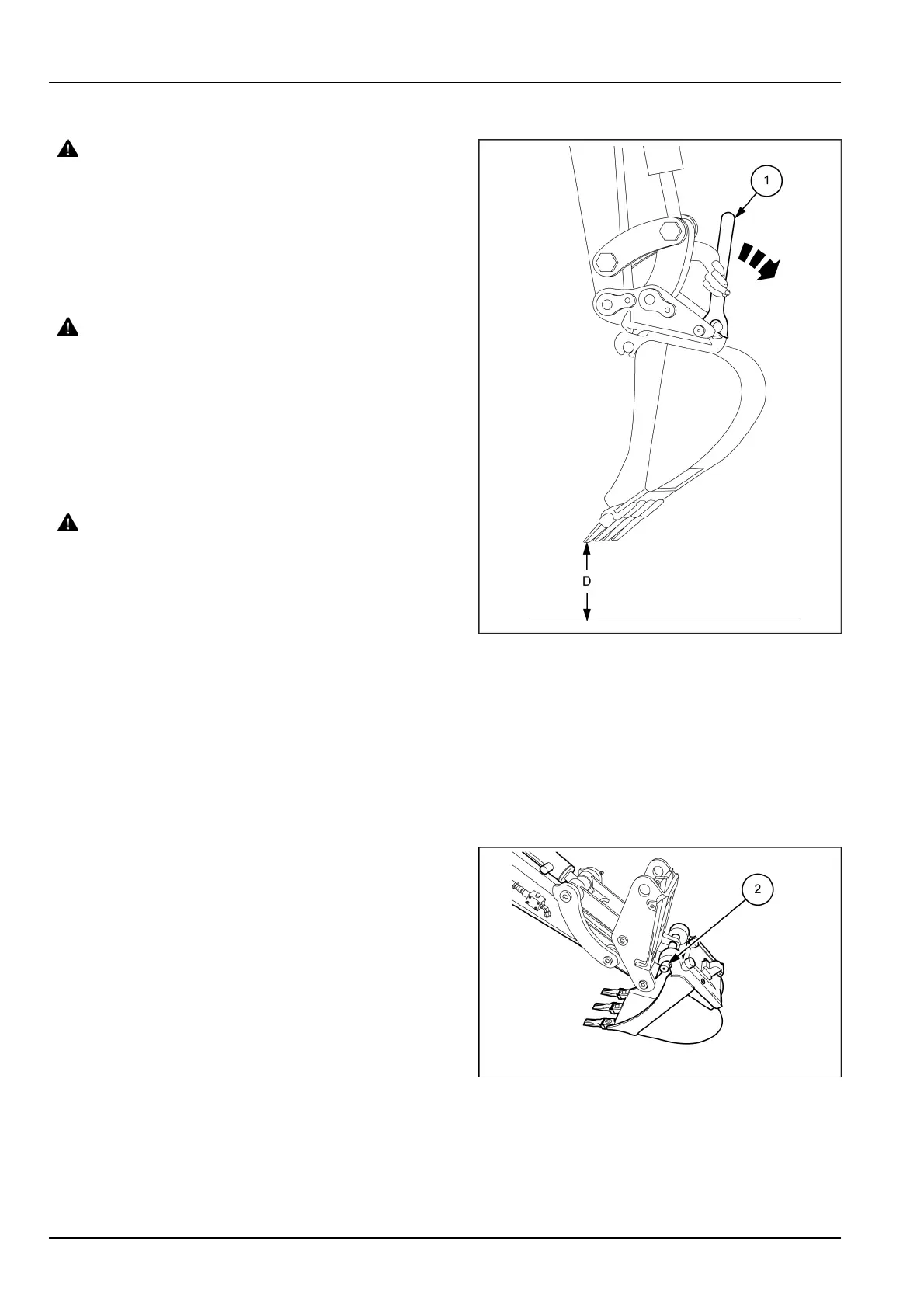 1

D

2