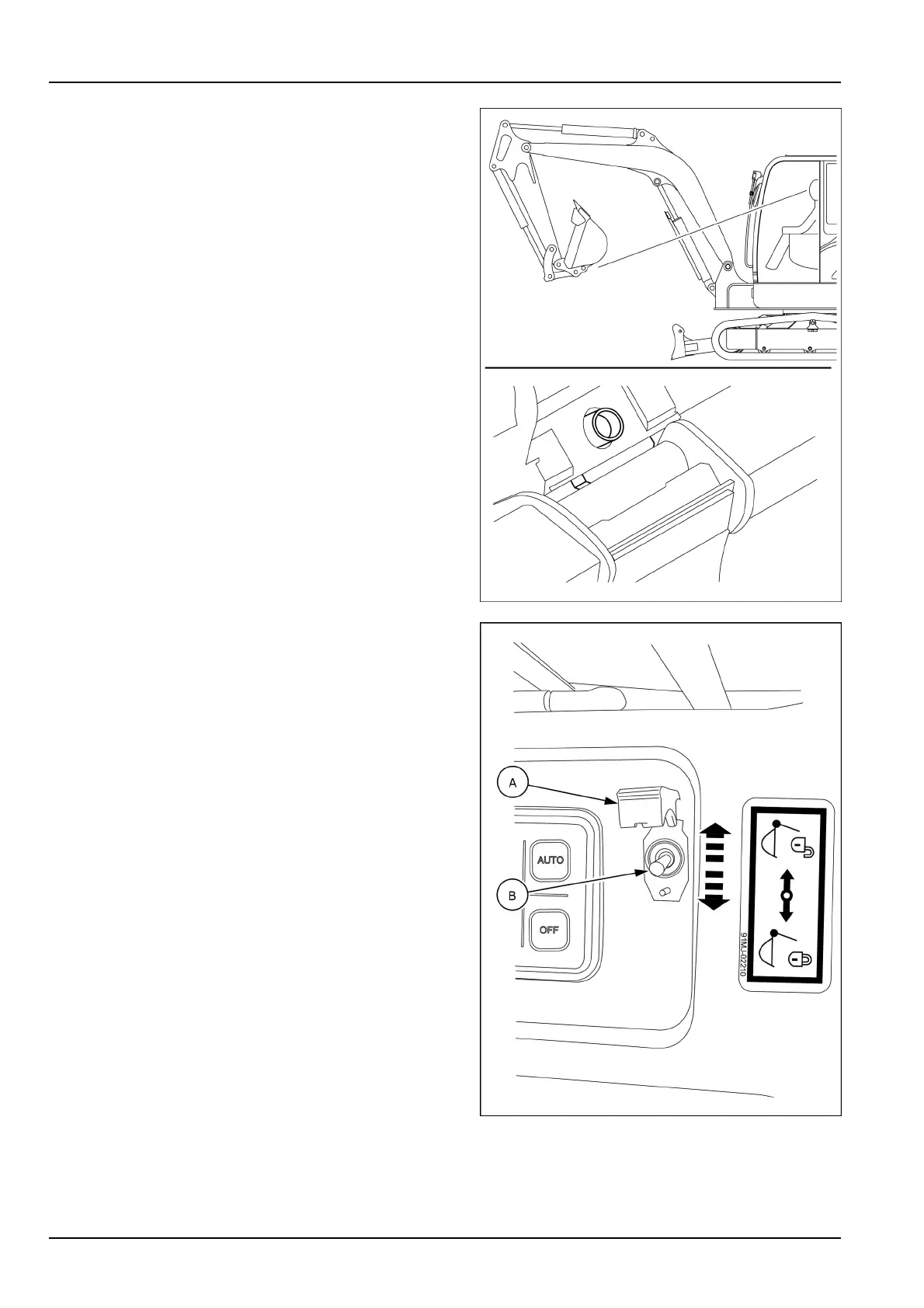 A

B

AUTO

OFF

91MJ-02210