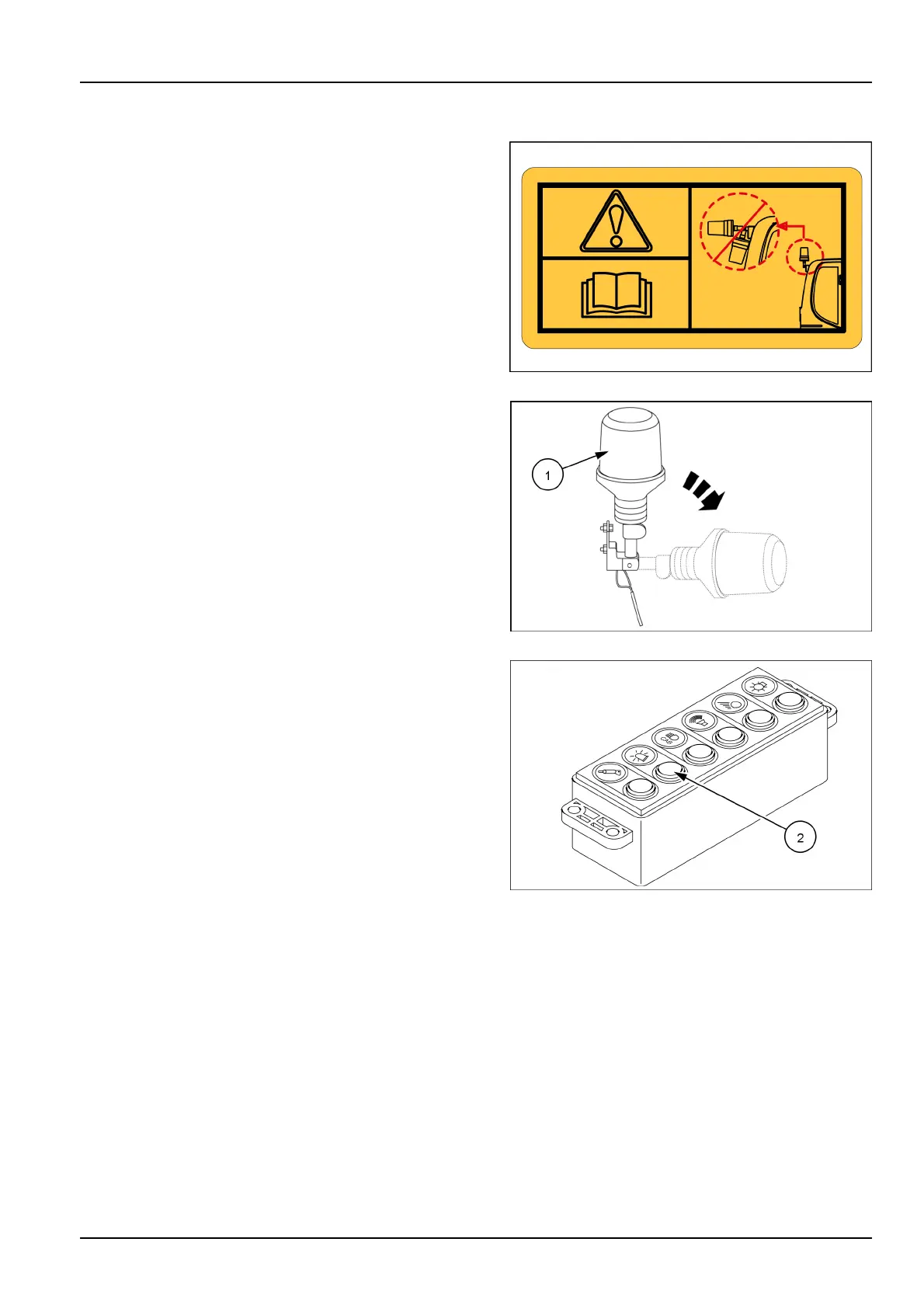 1

2