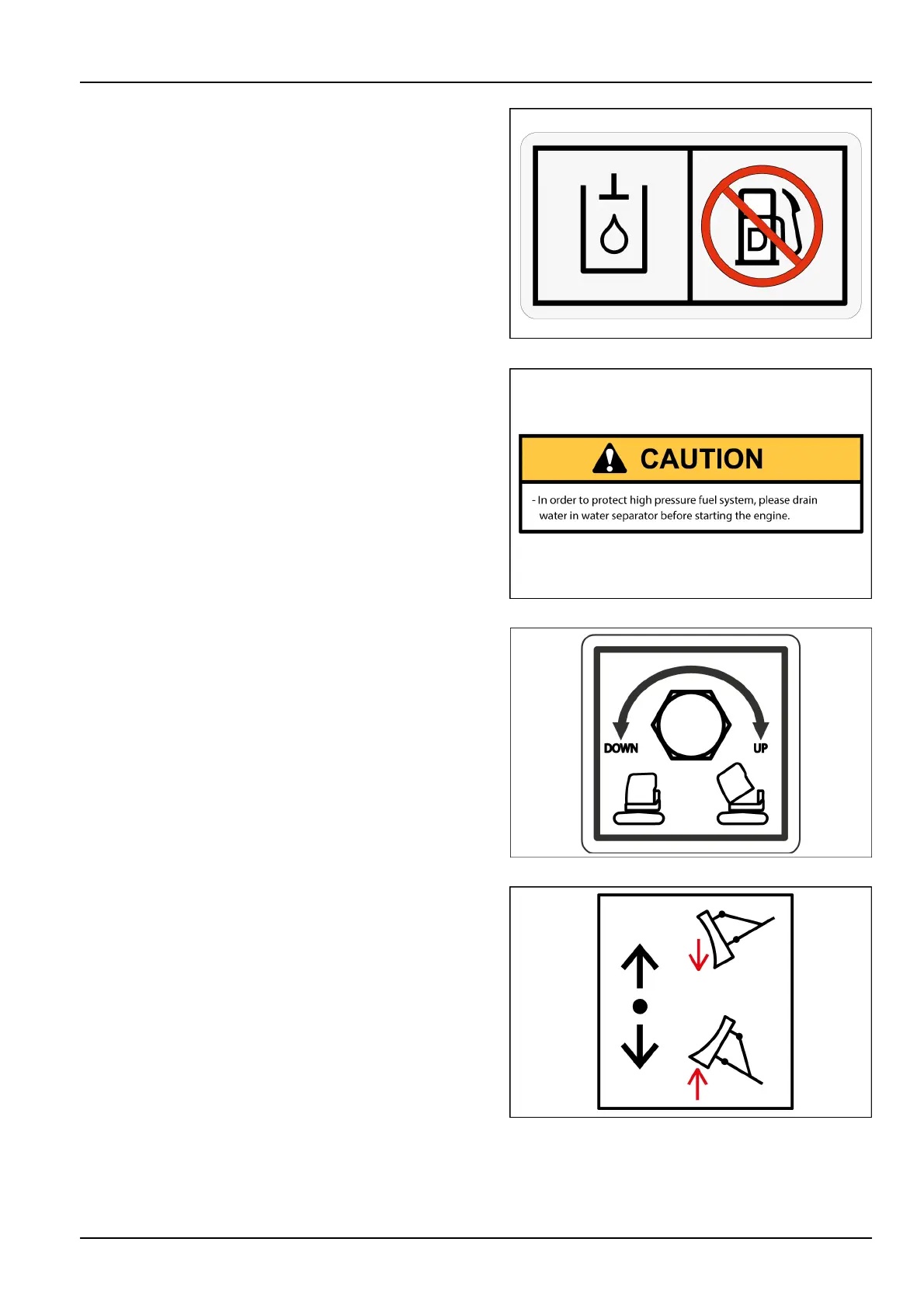 D

CAUTION

- In order to protect high pressure fuel system, please drain water in water separator before starting the engine.

DOWN

UP