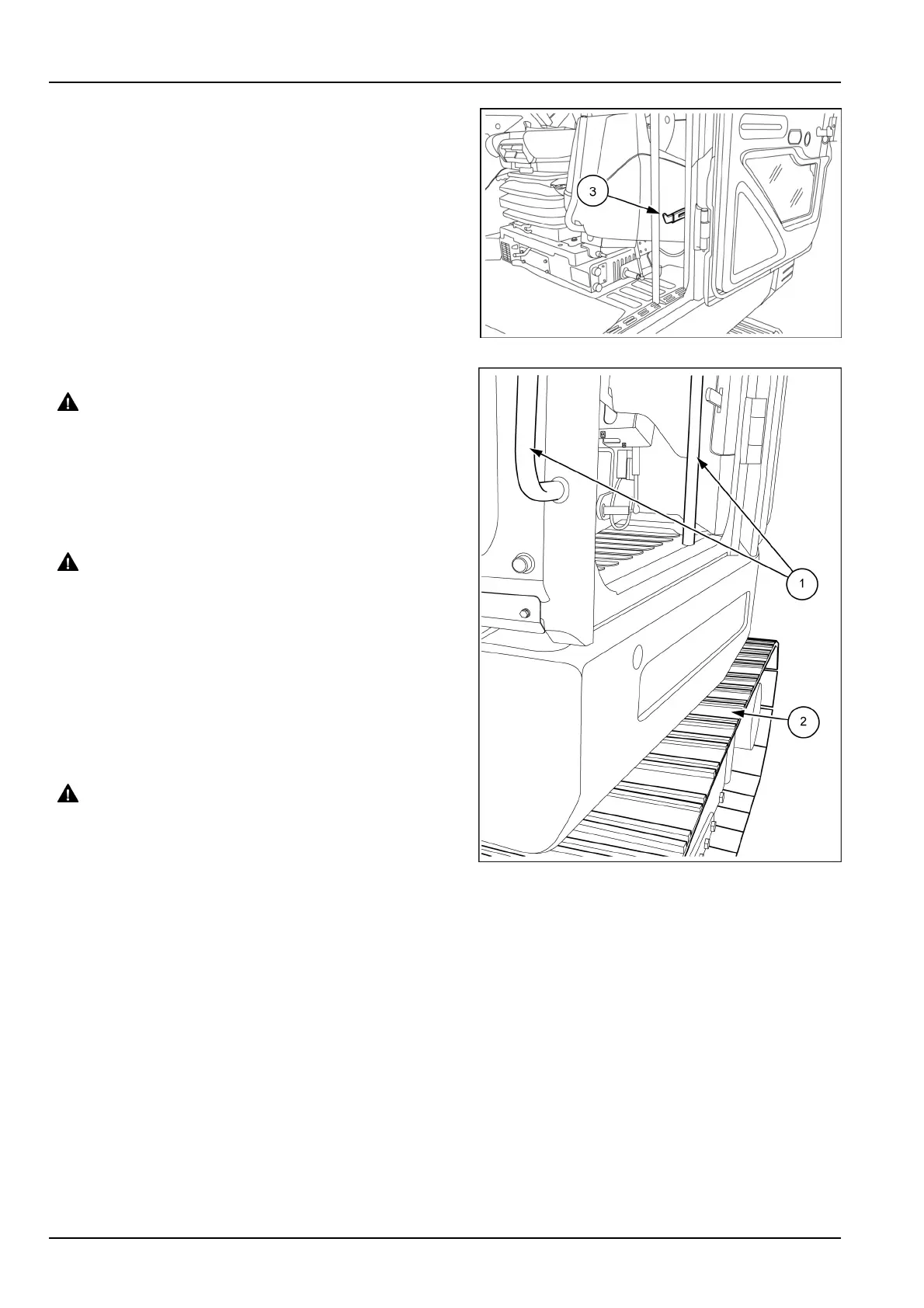 3

1

2