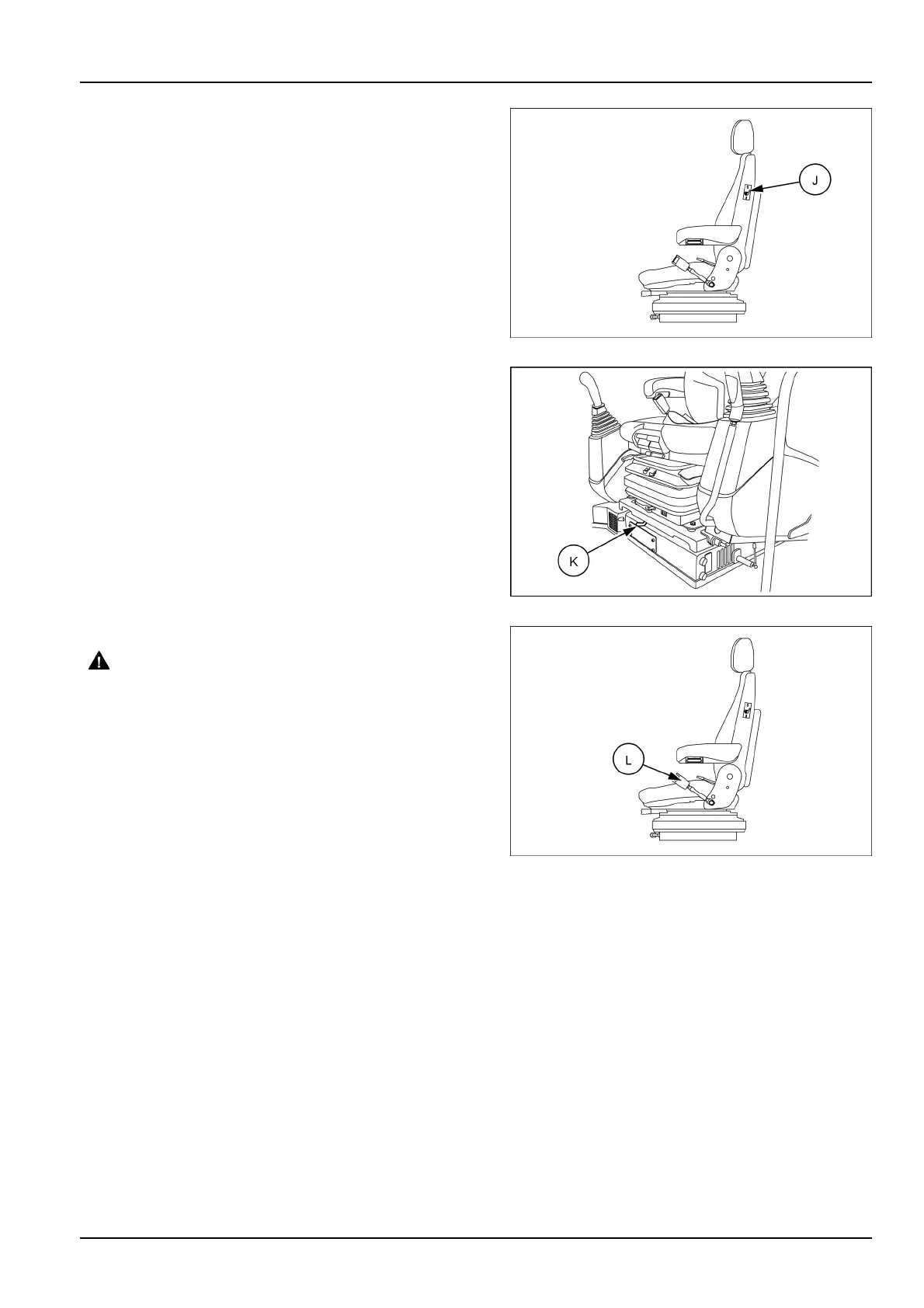 J

K

L