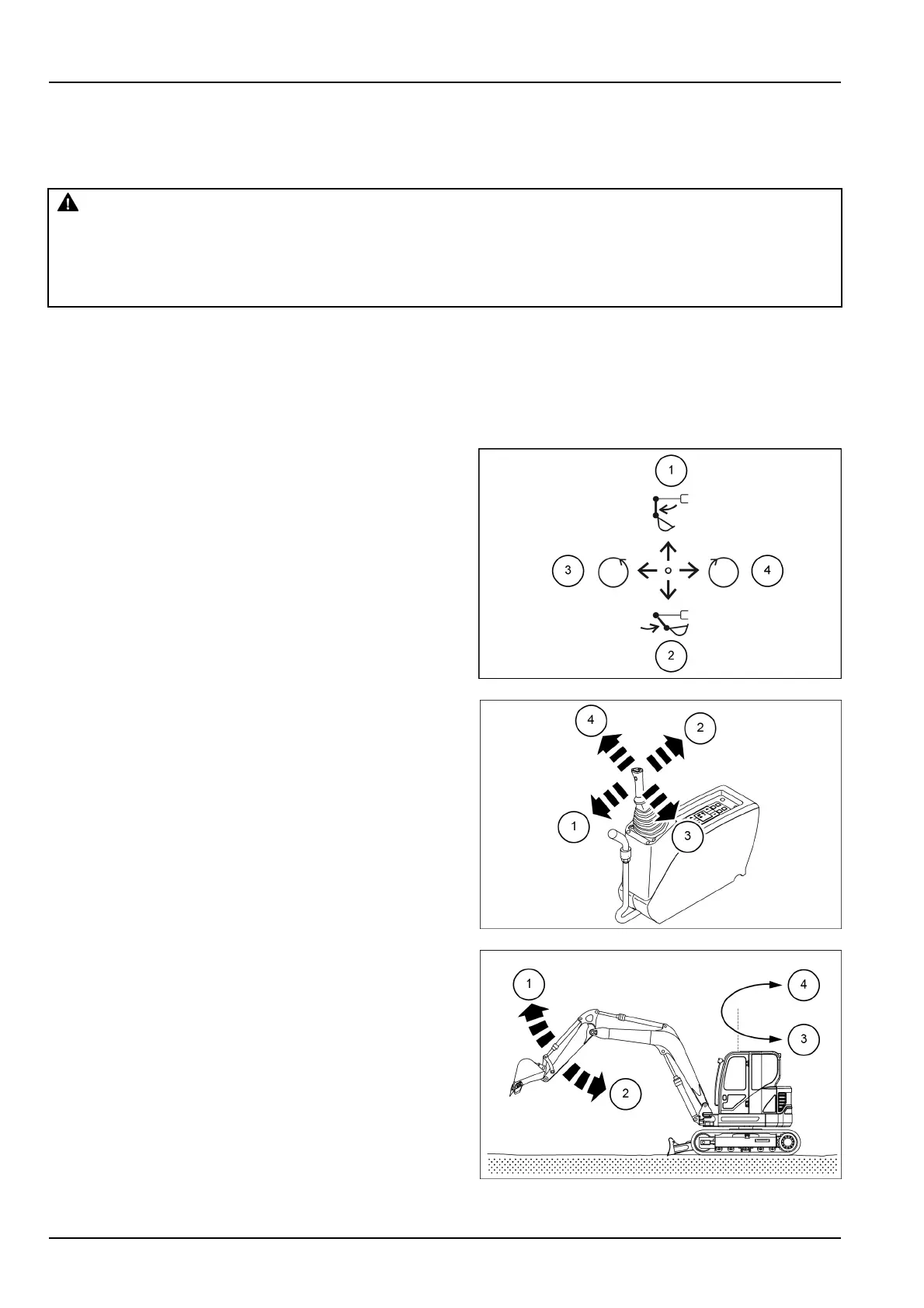 1

3

4

2

4

2

1

3

1

4

3

2