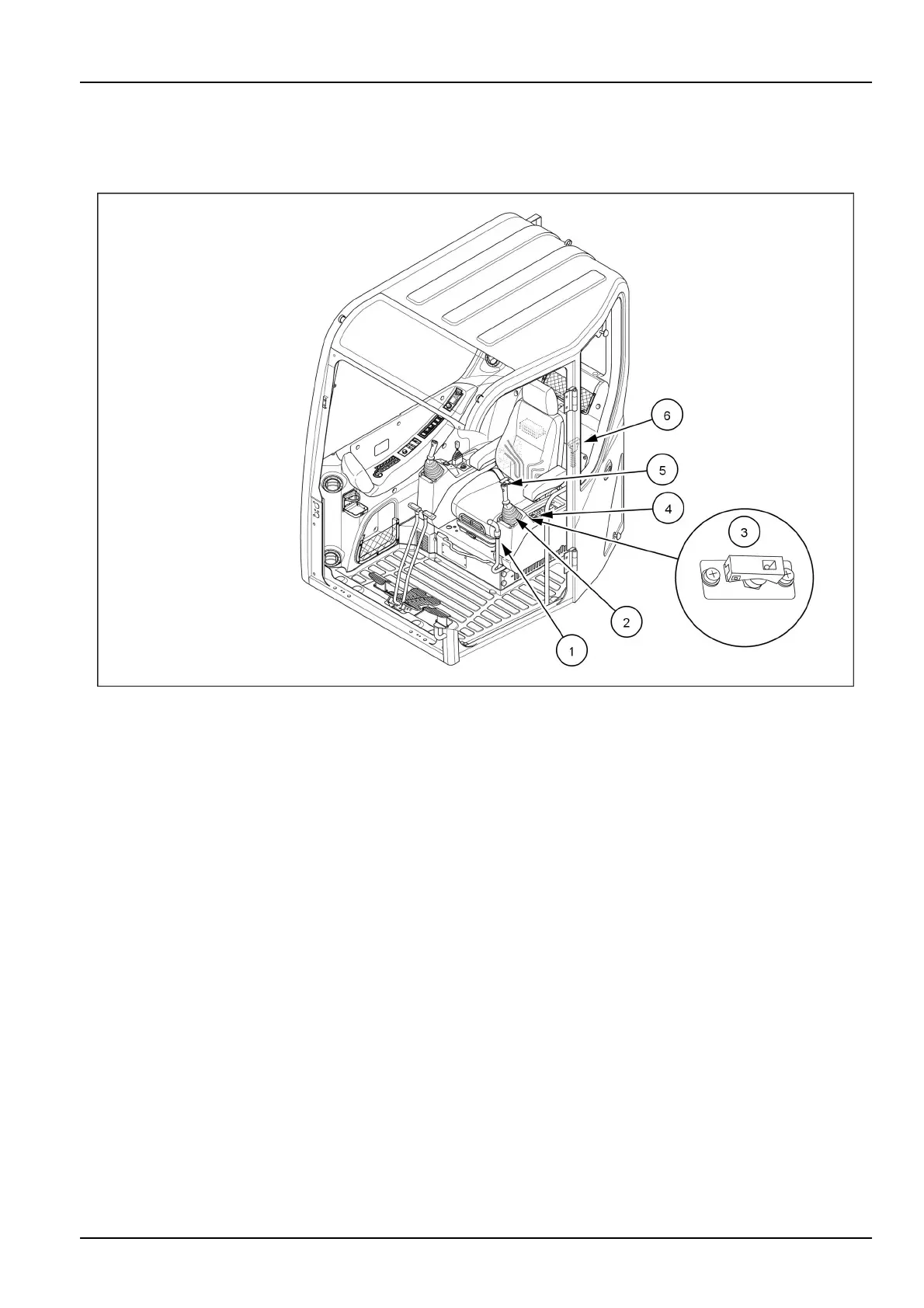 6

5

4

3

2

1