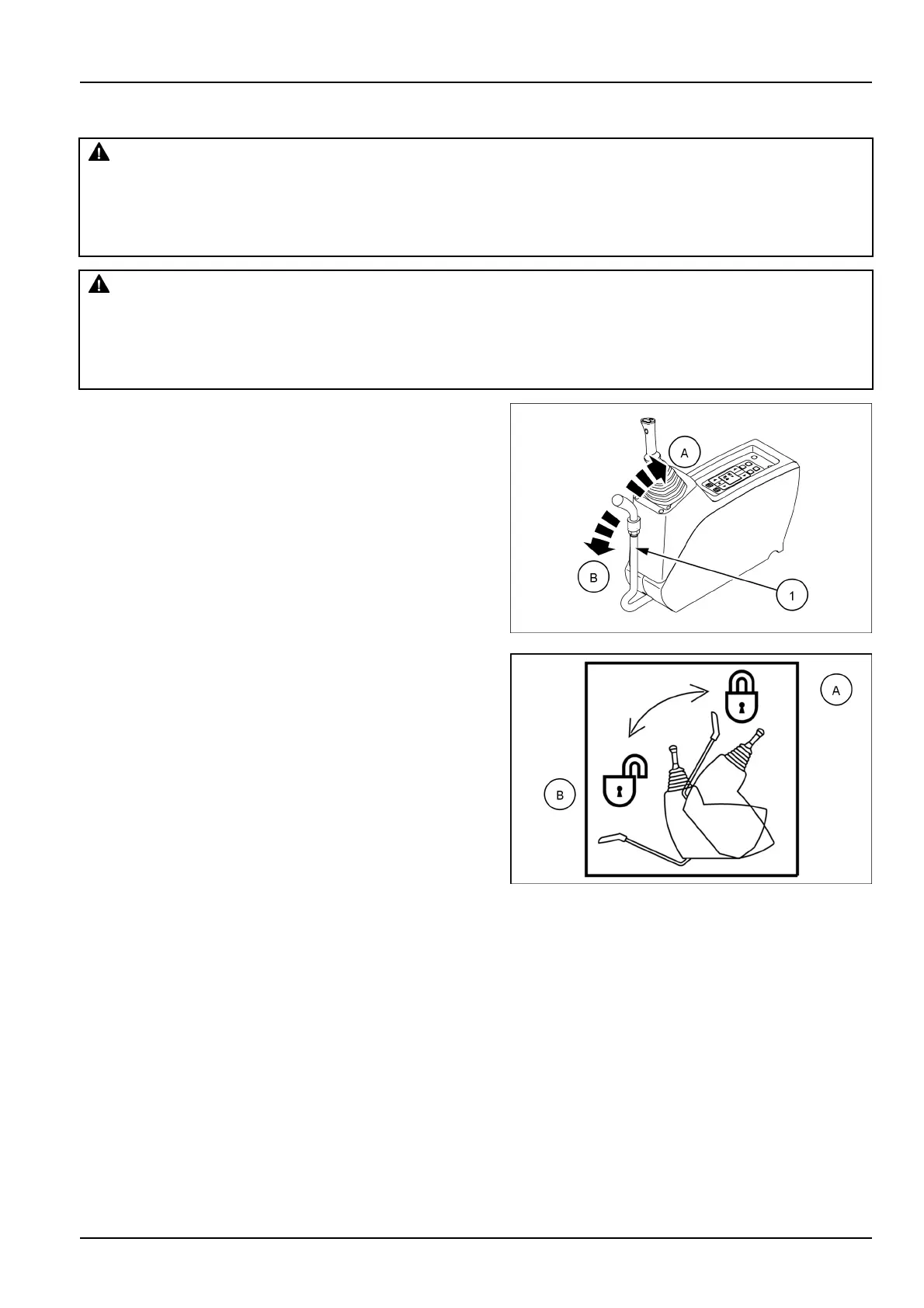 A

B

1

A

B