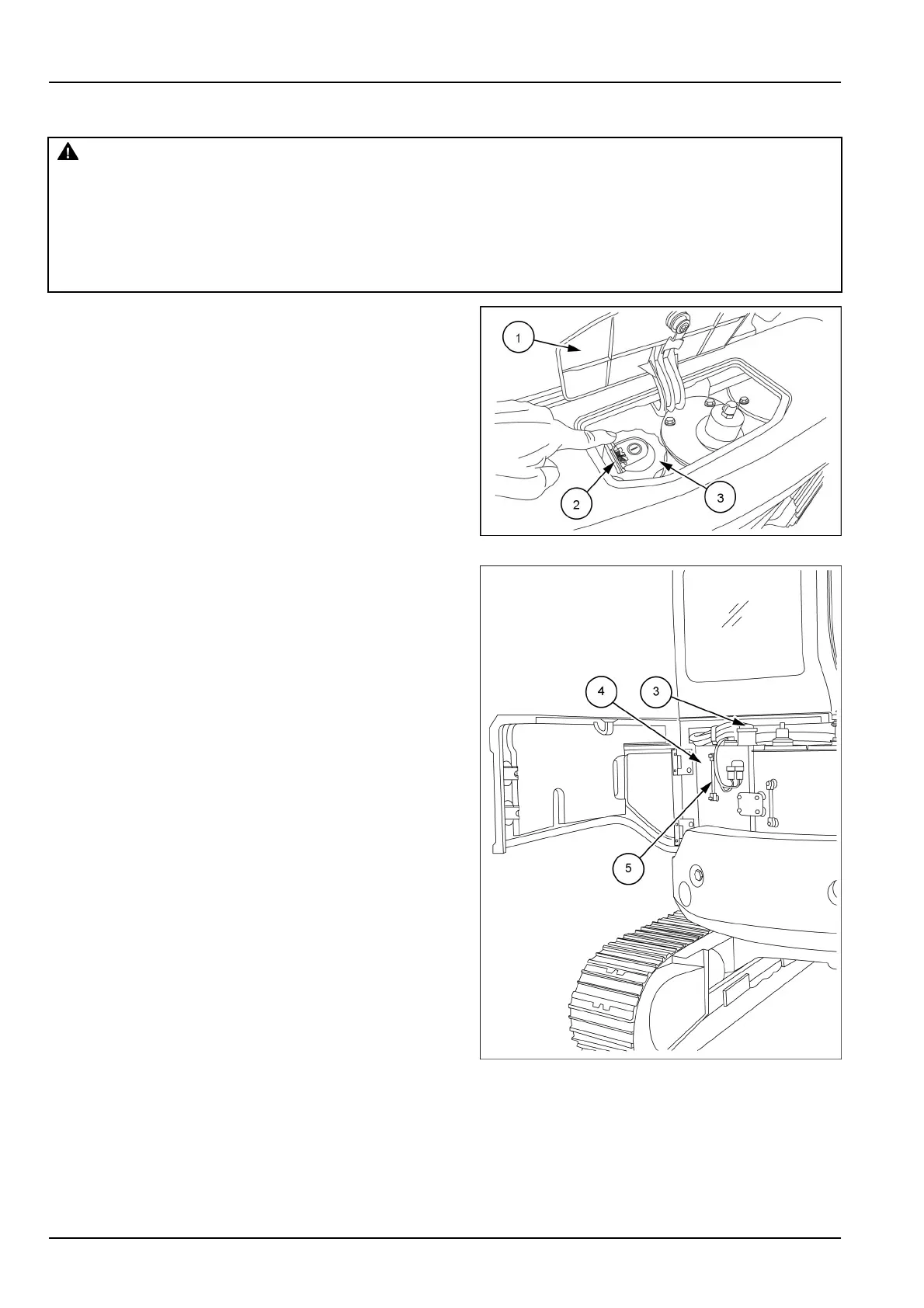 1

2

3

4

3

5