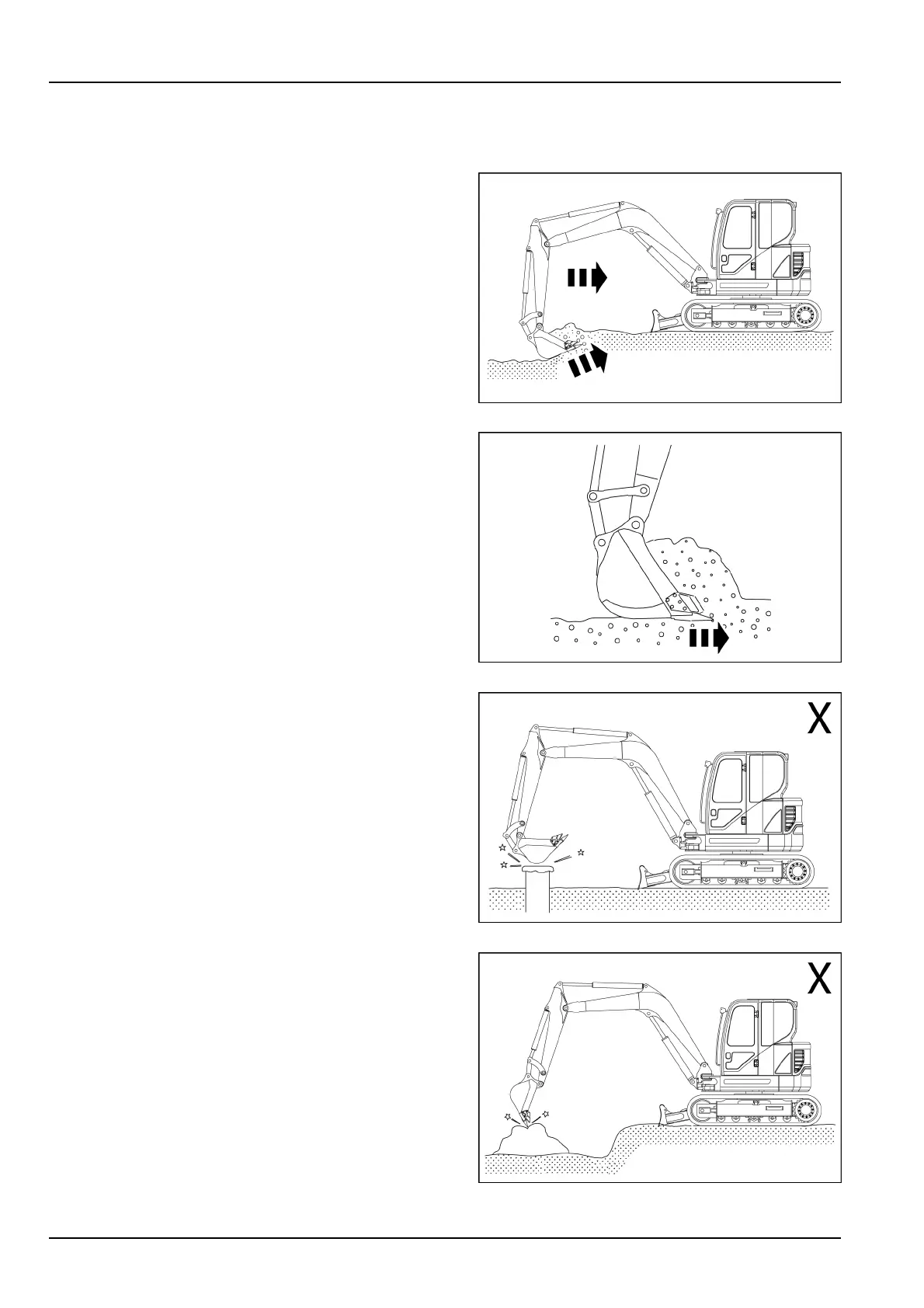 X

X