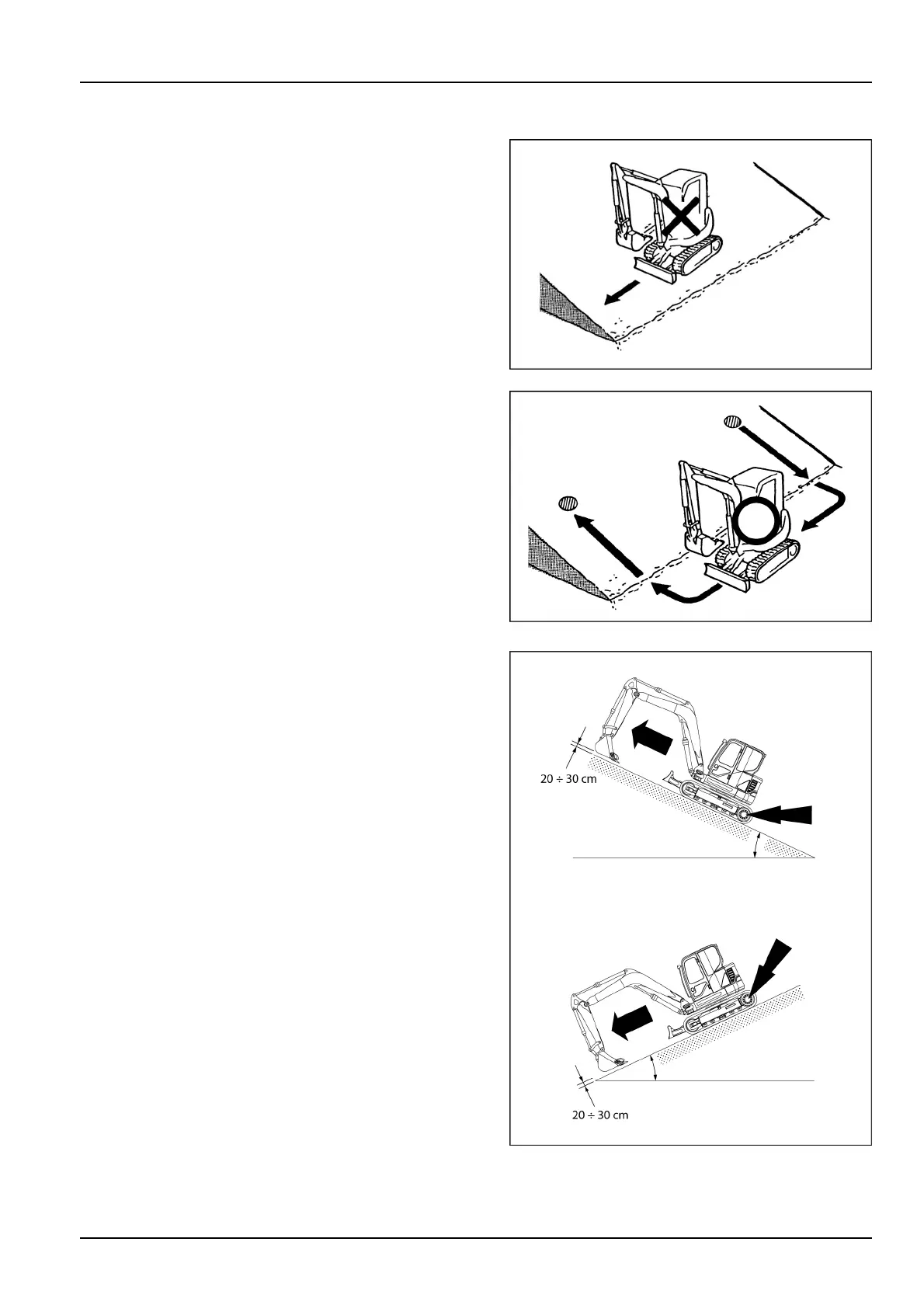 20 ÷ 30 cm

20 ÷ 30 cm