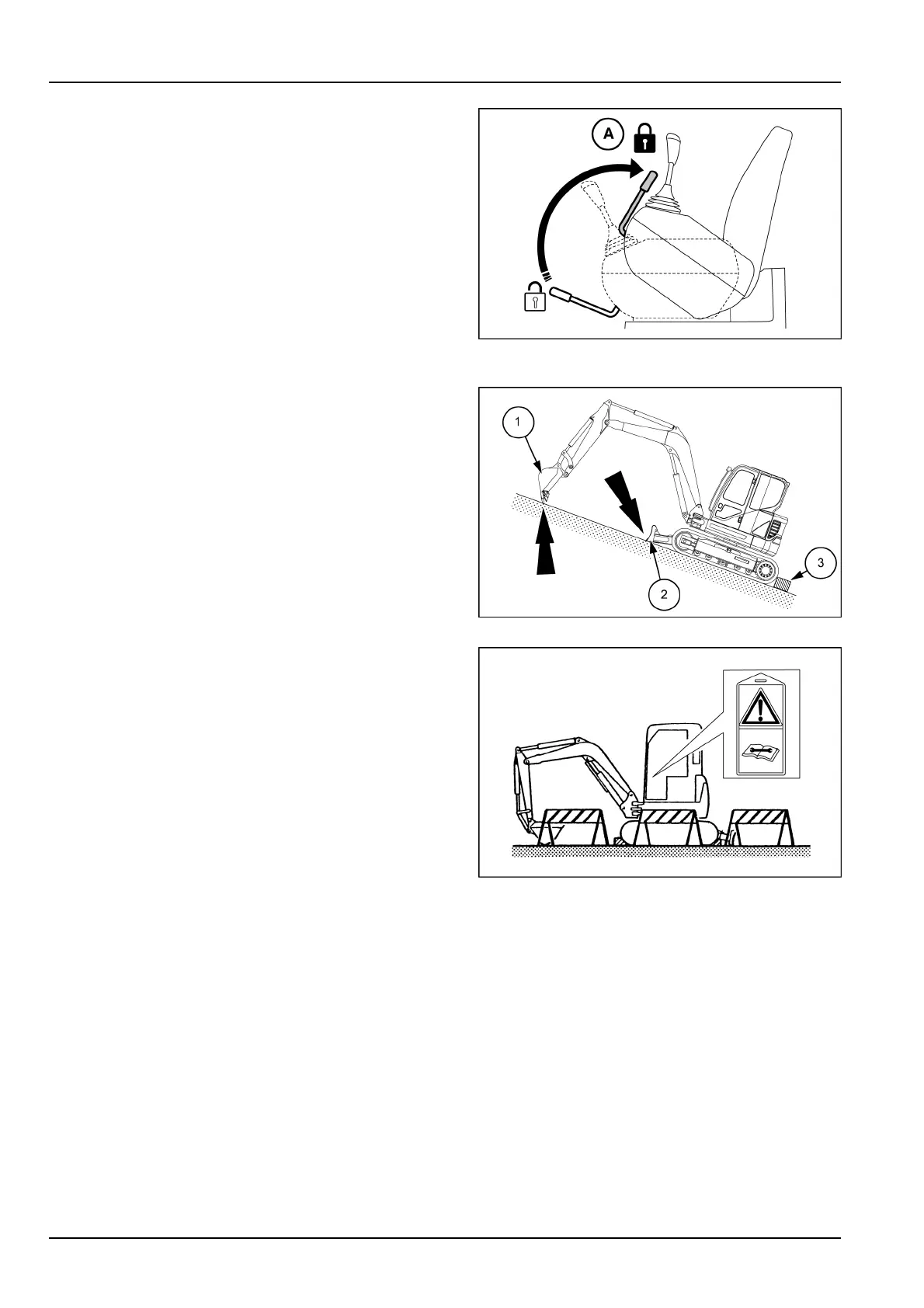 A

1

2

3