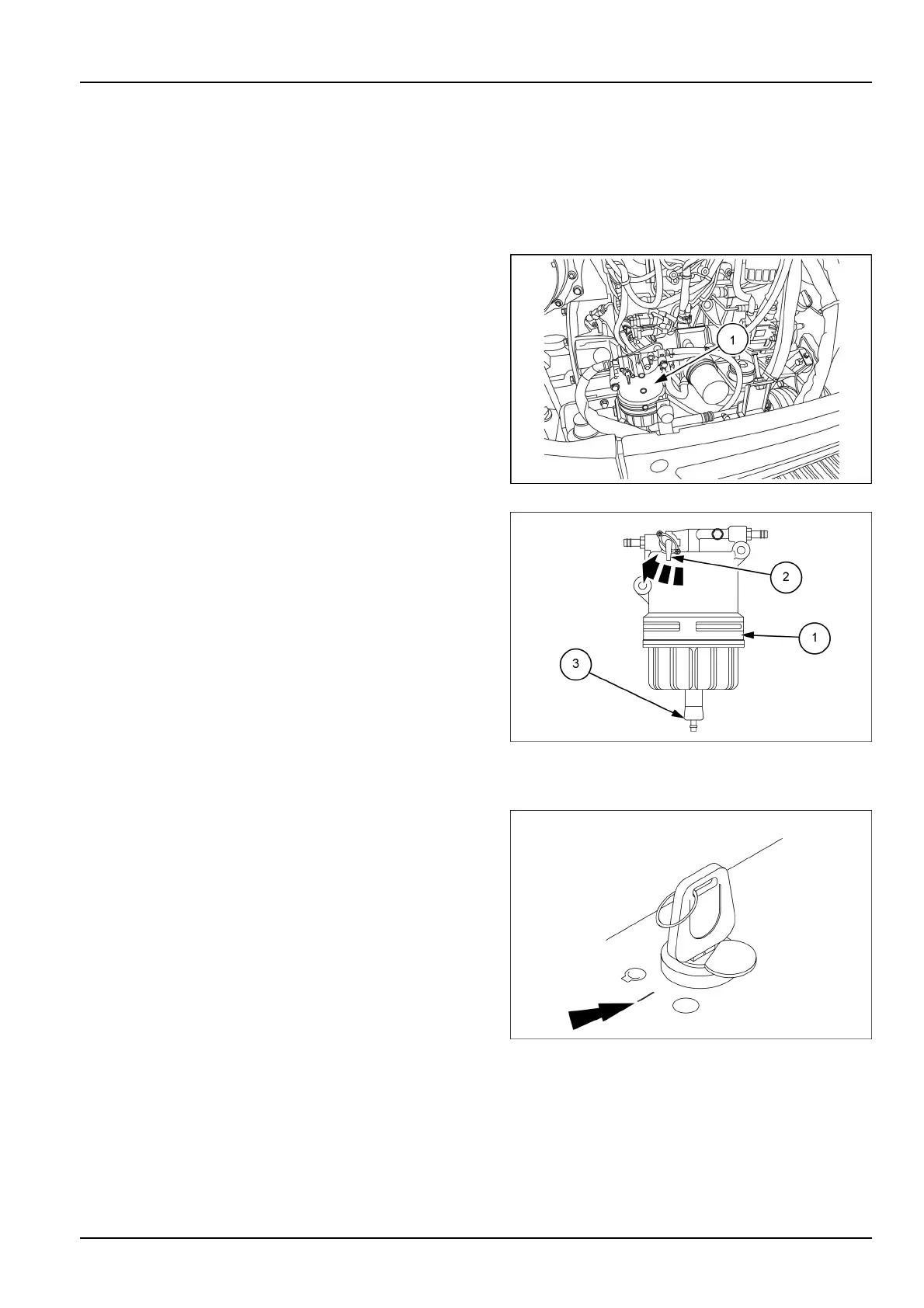 1

2

1

3