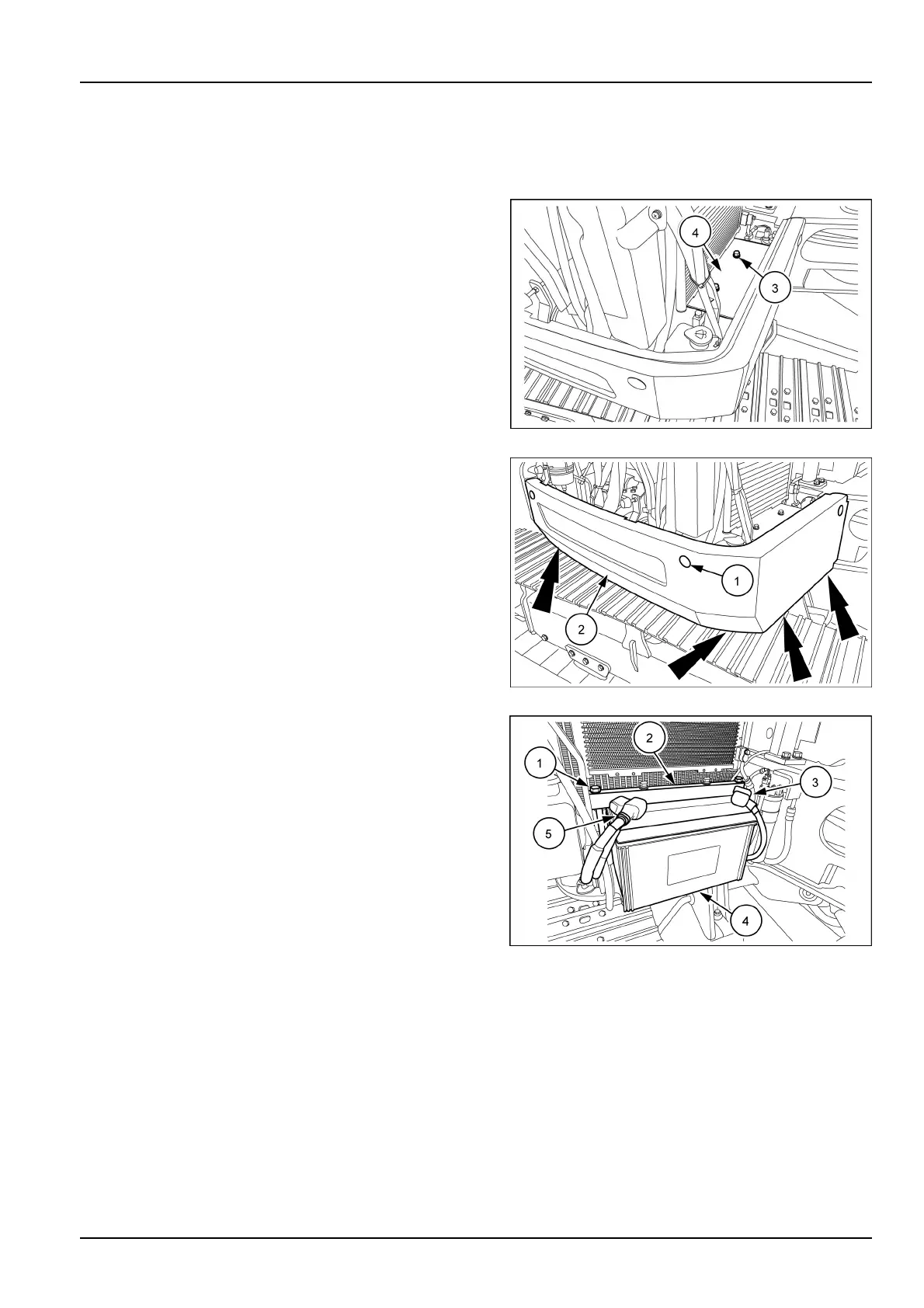 4

3

1

2

2

1

3

5

4