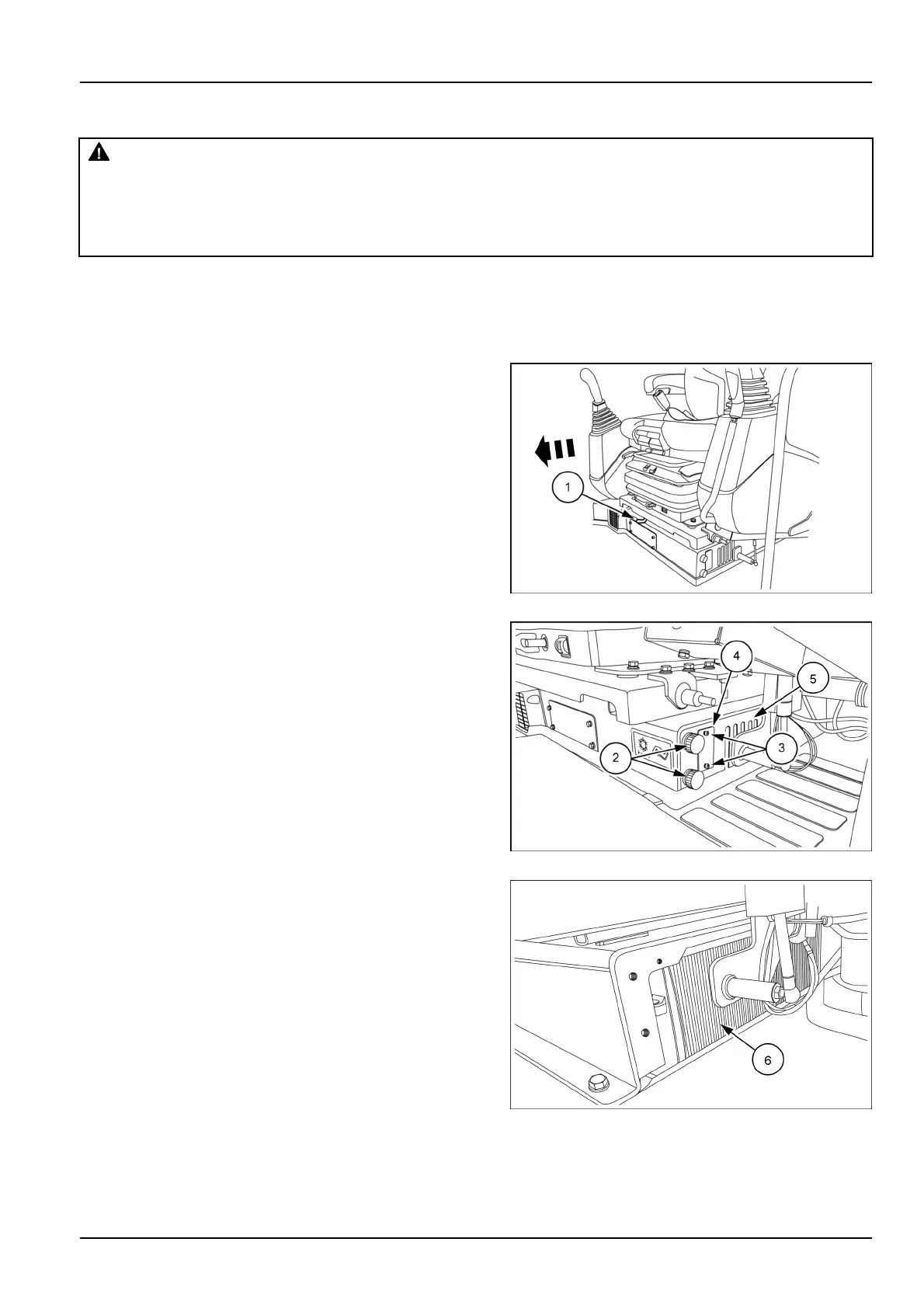 1

4

5

2

3

6