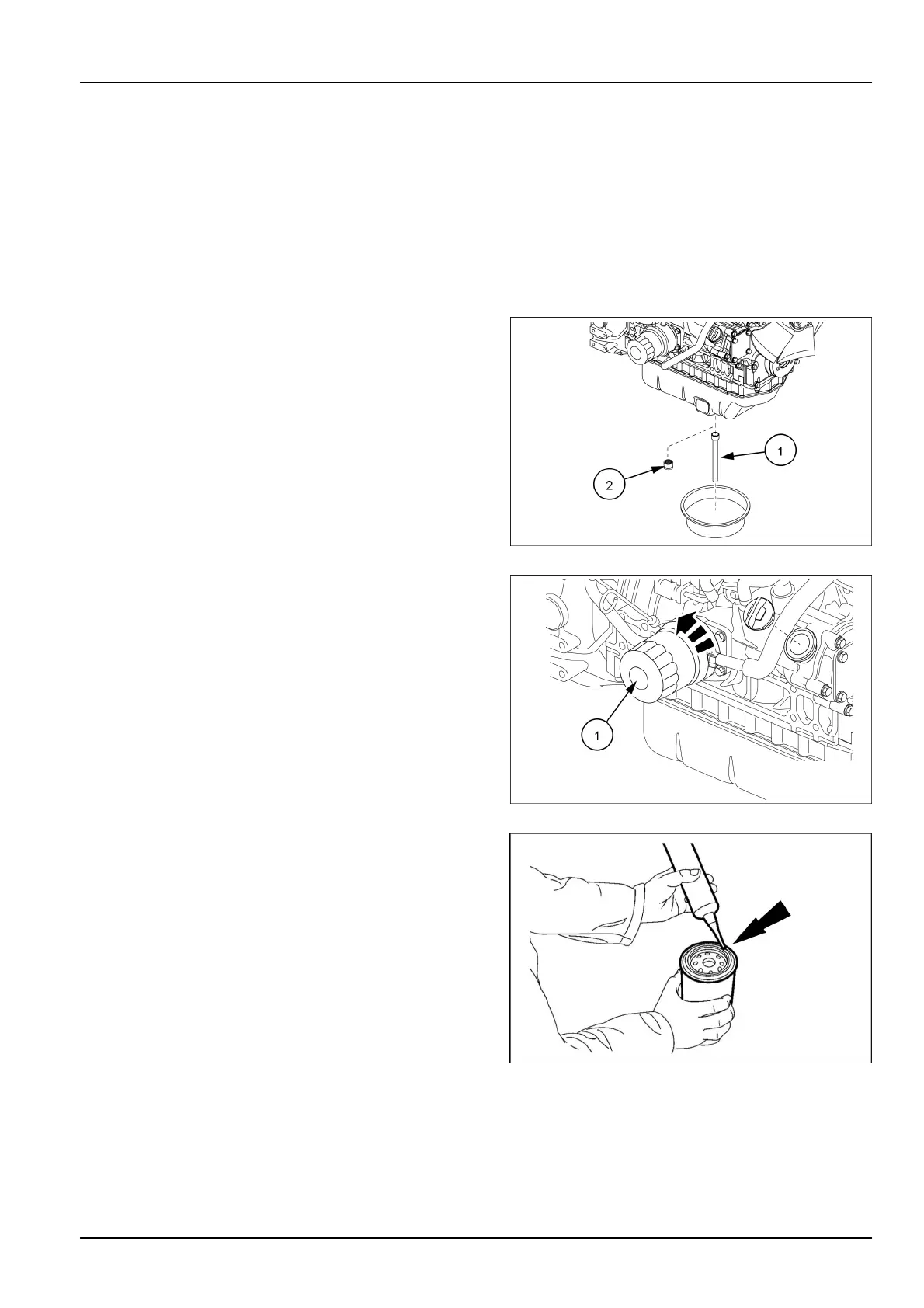 1

2

1