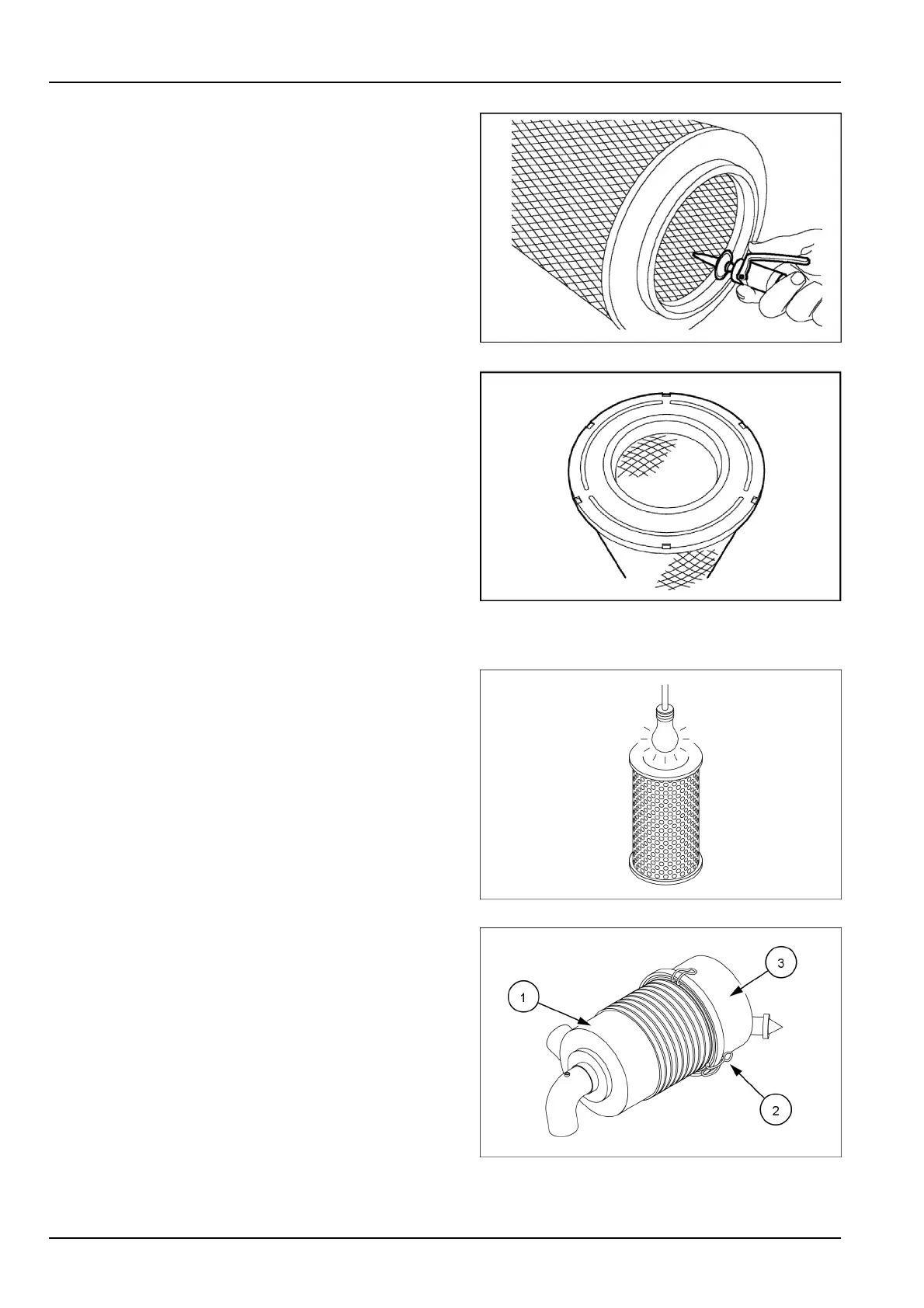 1

3

2