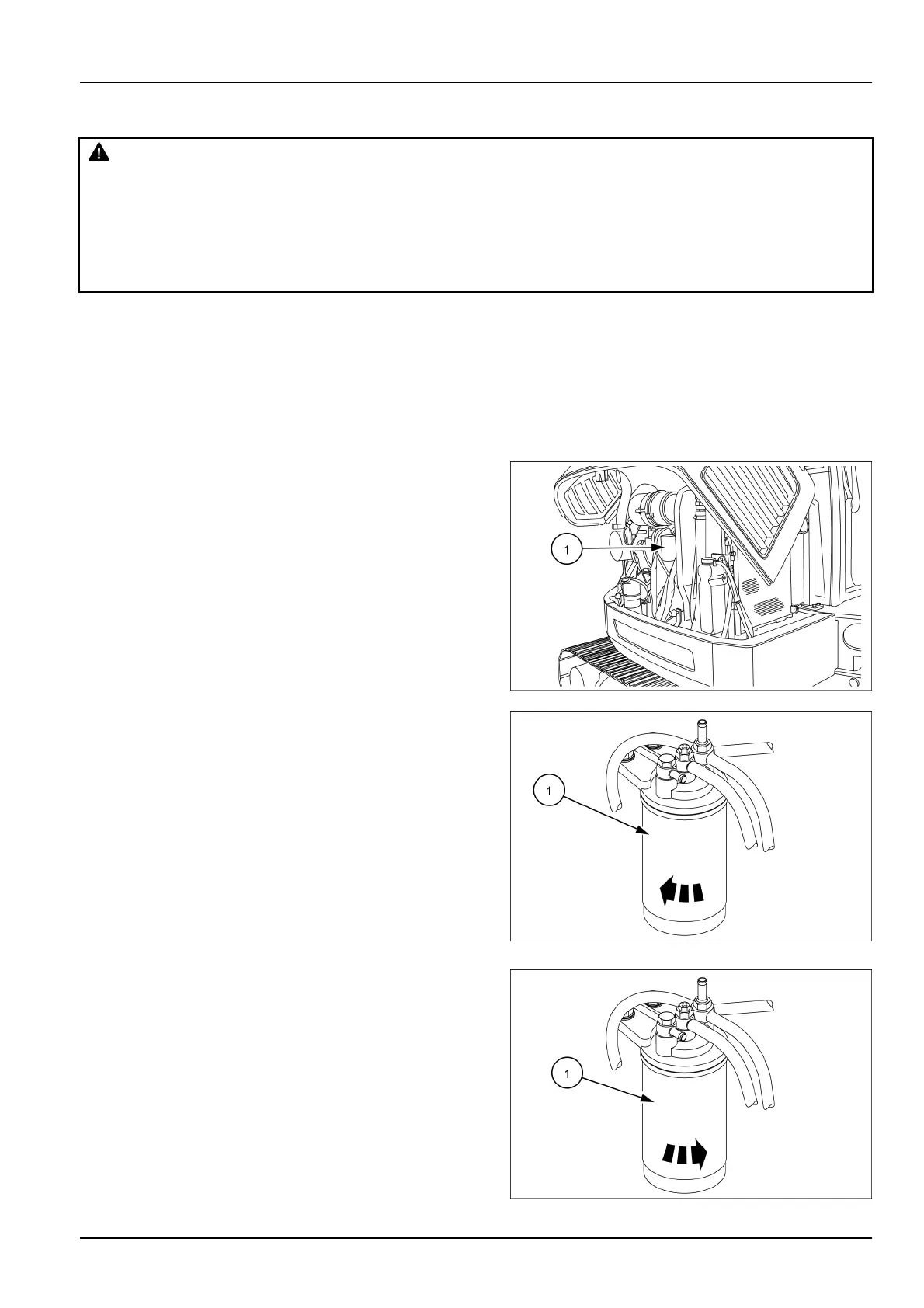 1

1

1