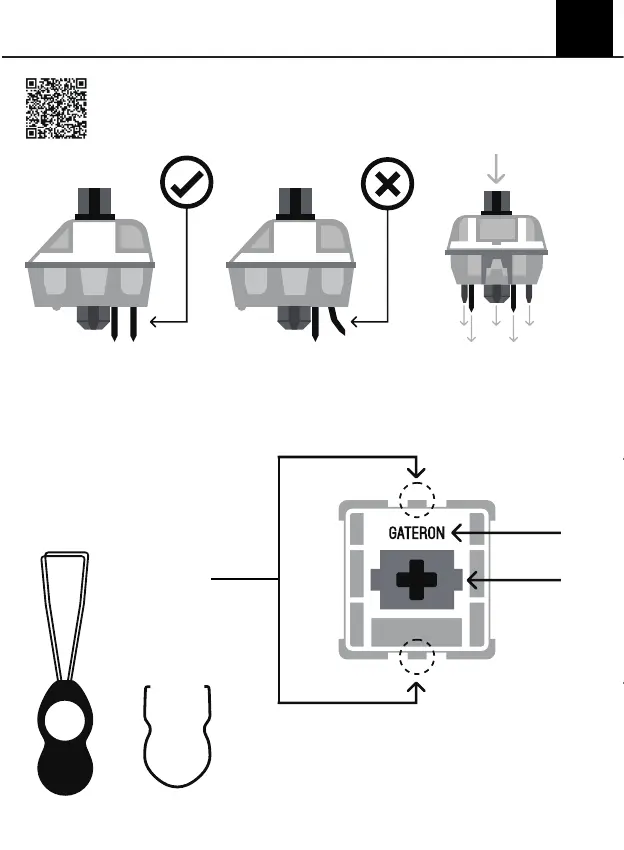 GATERON