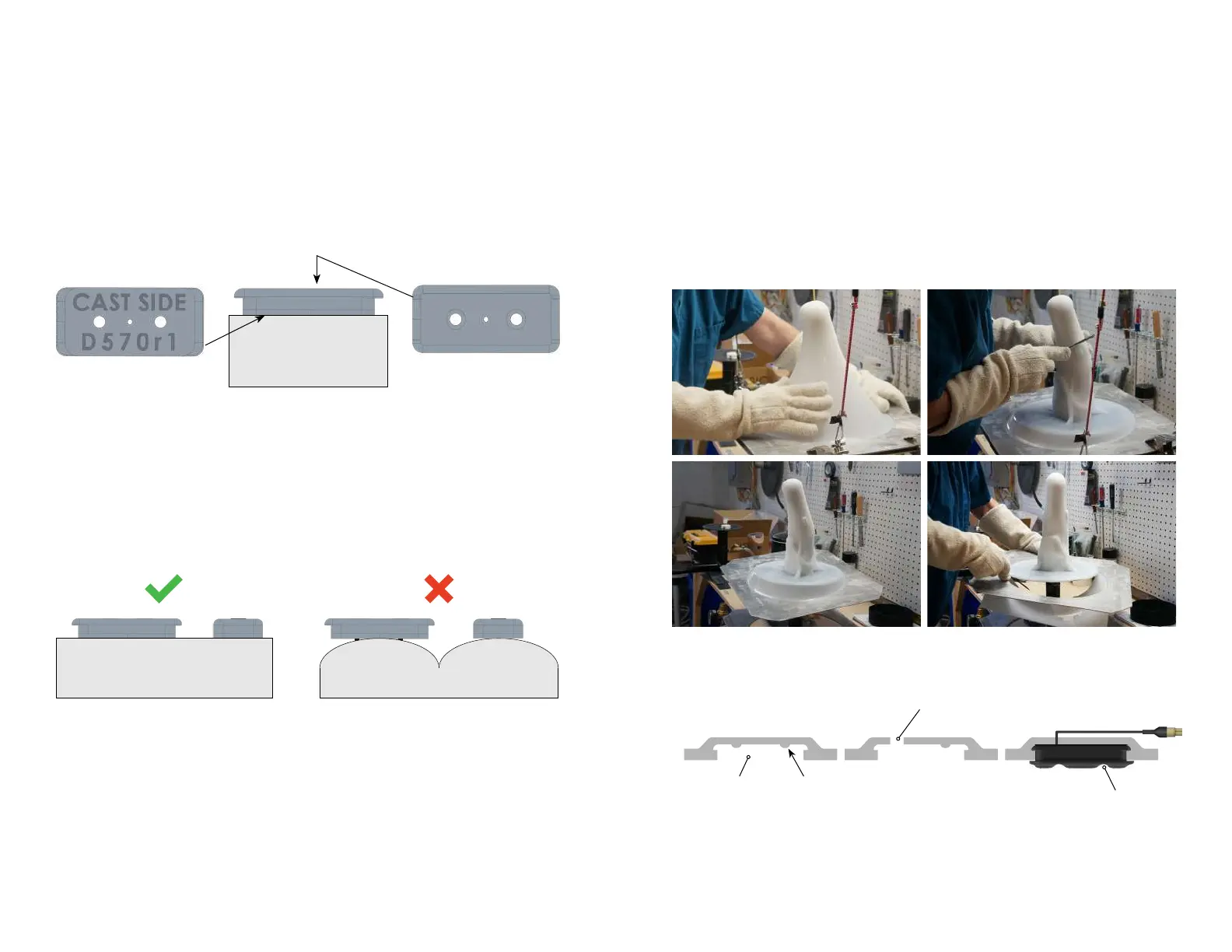 CAST SIDE
D570r1