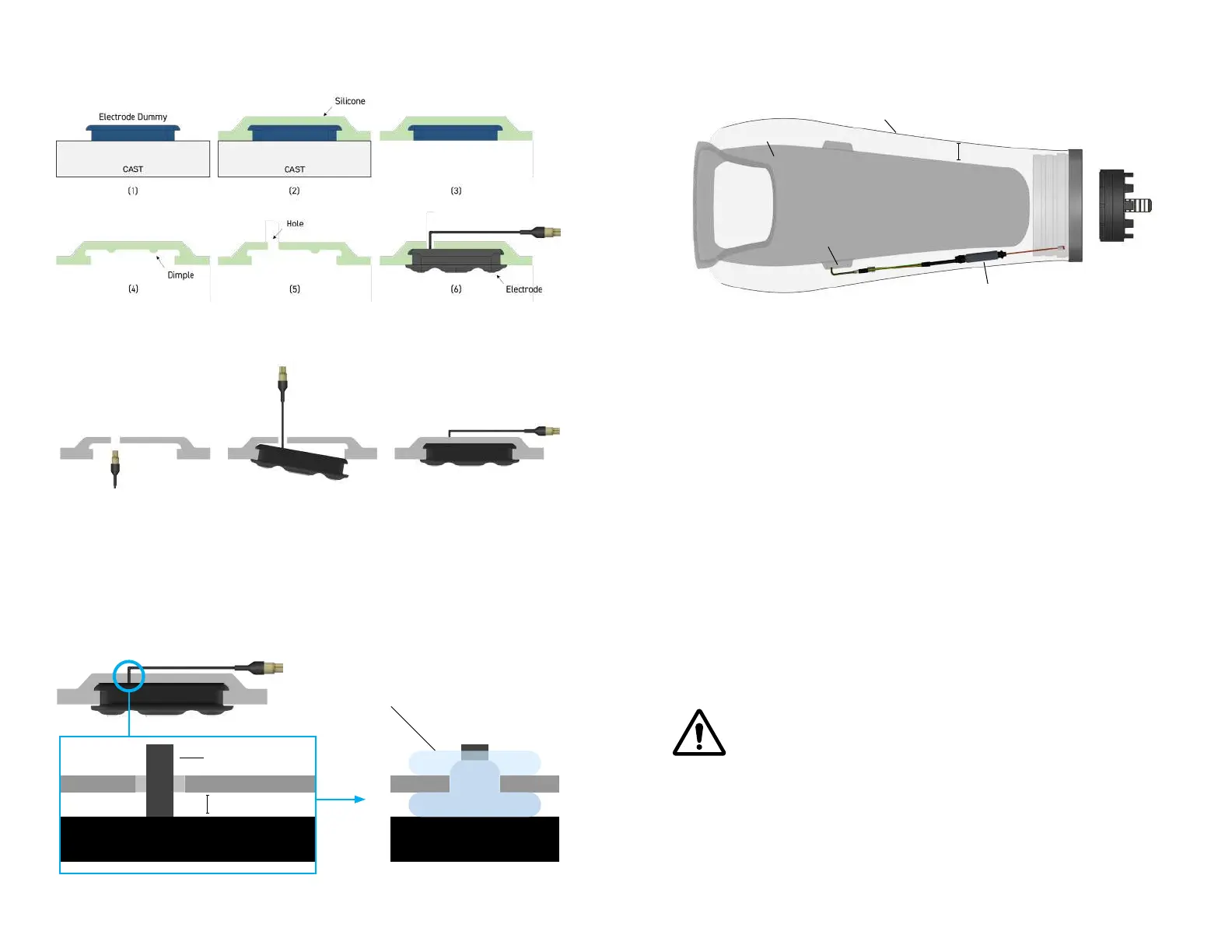 Electrode Dummy

Silicone

CAST

CAST

(1)

(2)

(3)

Hole

Dimple

(4)

(5)

(6)

Electrode