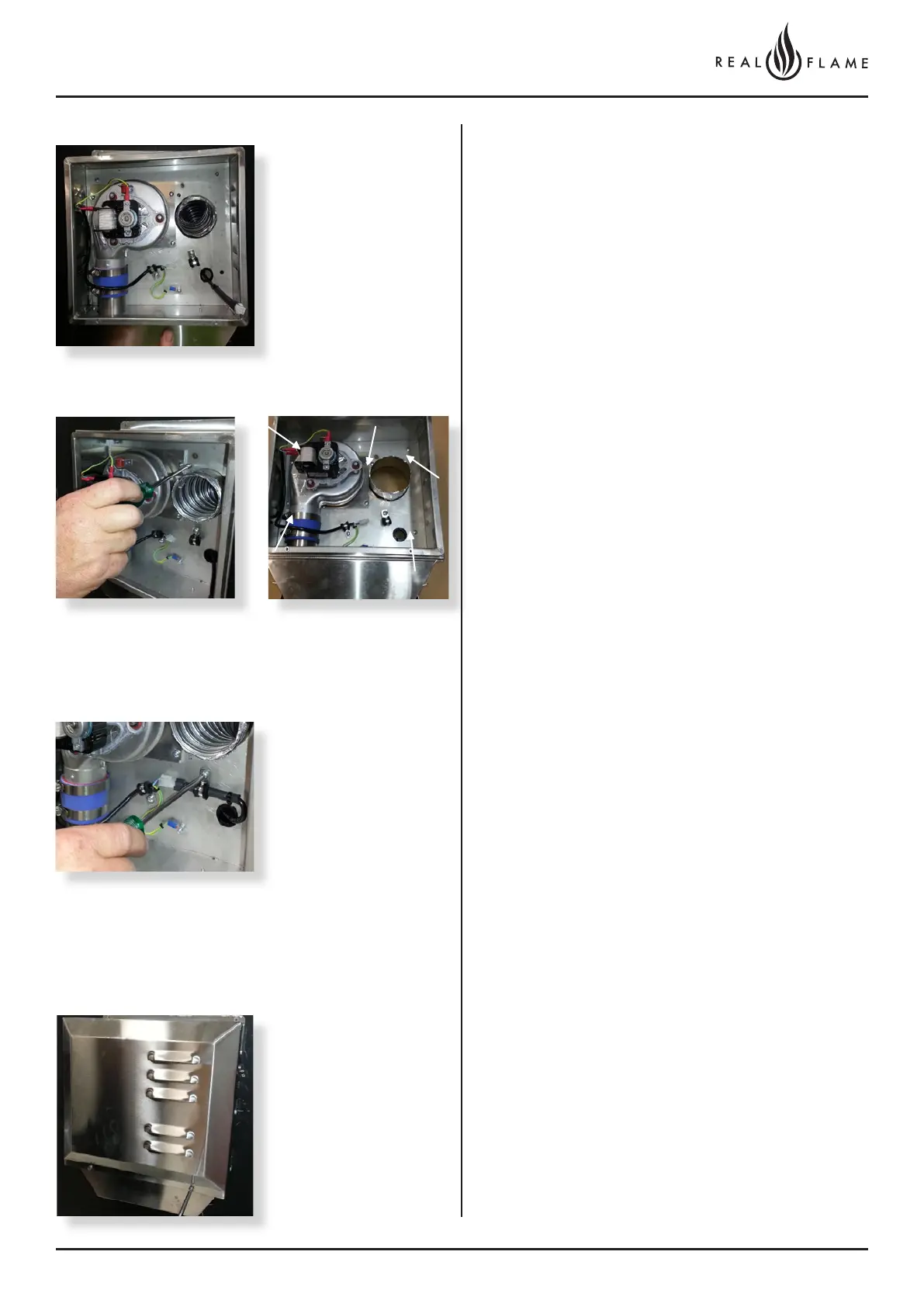 REAL FLAME