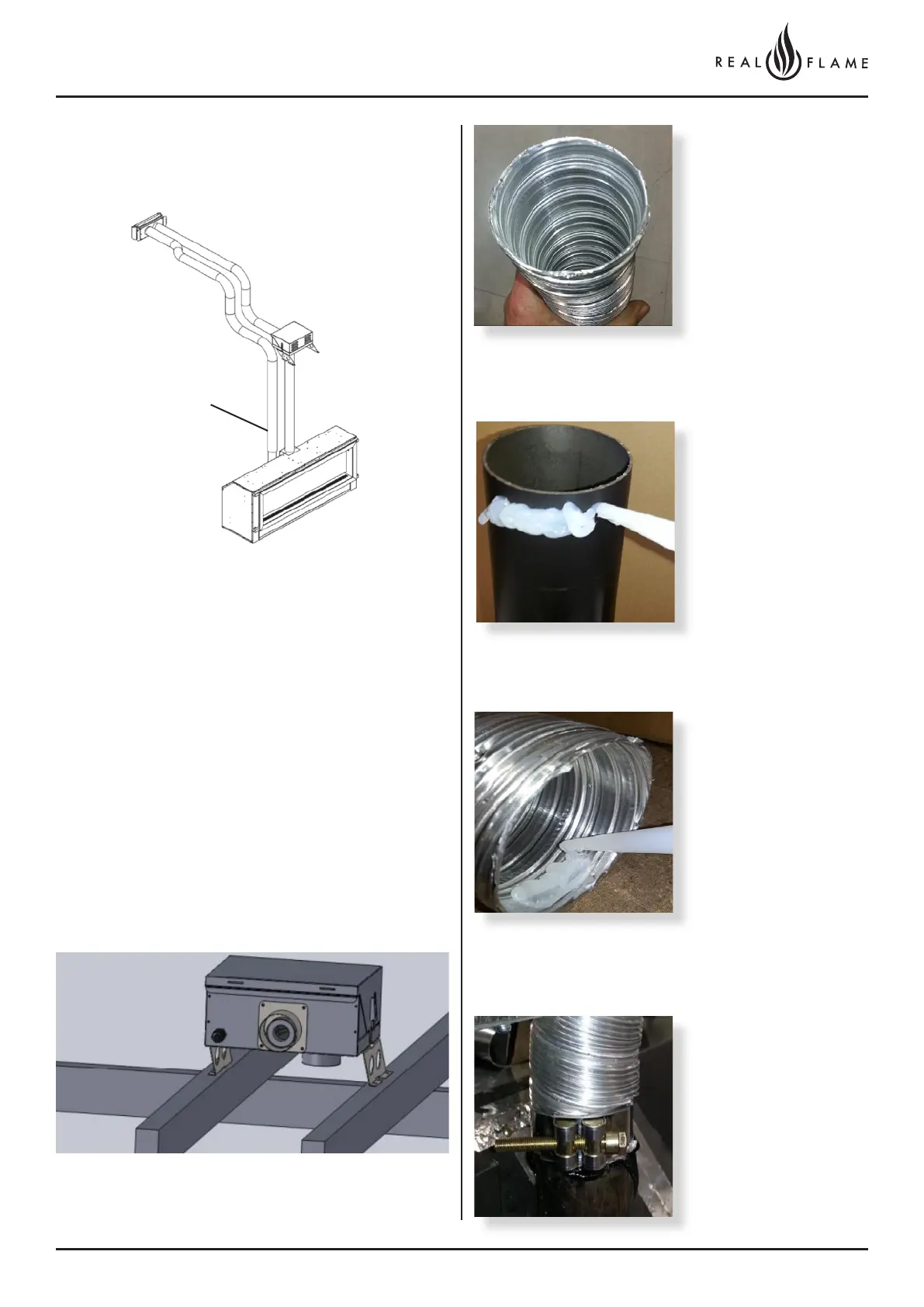 REAL FLAME