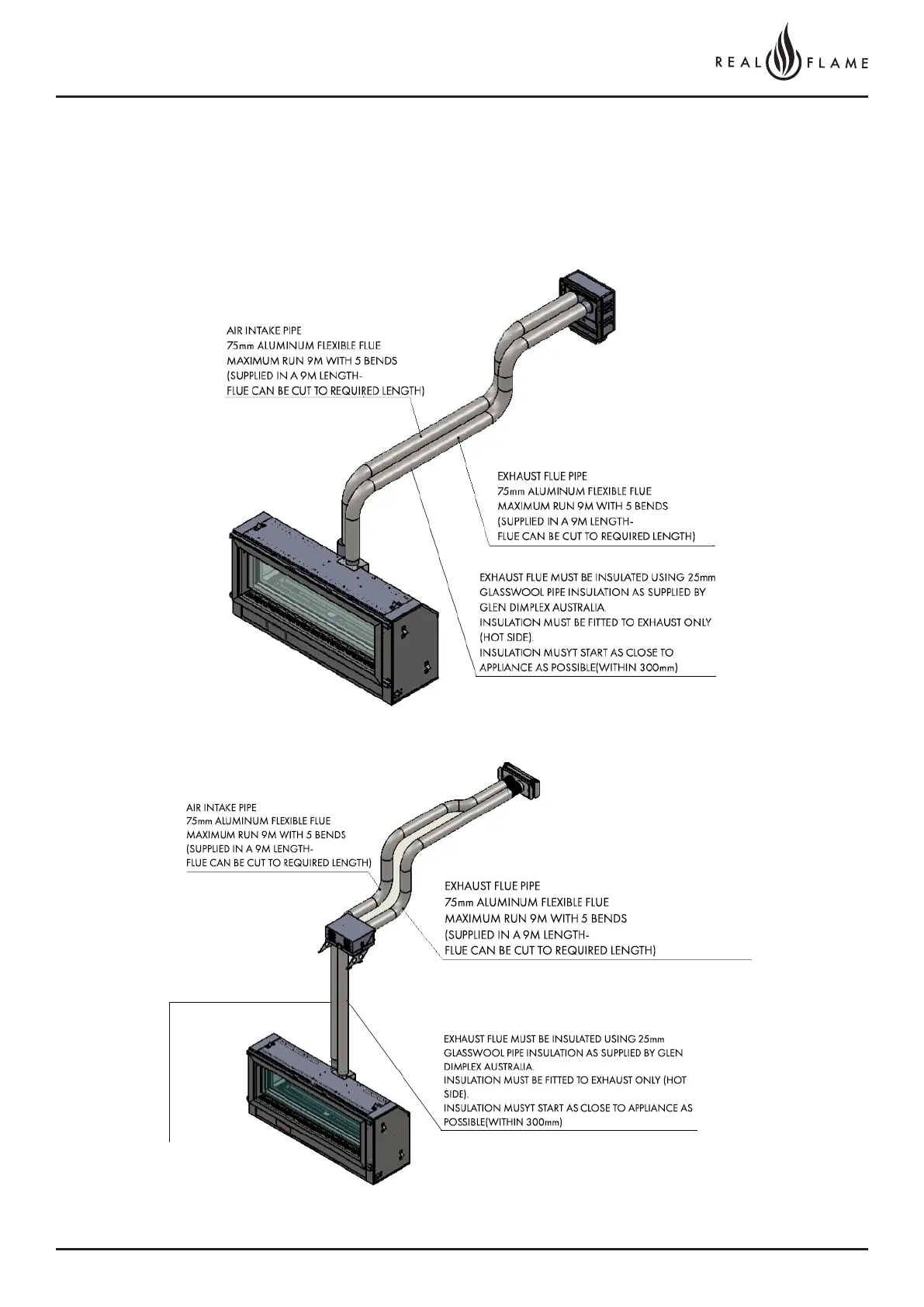 REAL FLAME

AIR INTAKE PIPE
75mm ALUMINUM FLEXIBLE FLUE
MAXIMUM RUN 9M WITH 5 BENDS
(SUPPLIED IN A 9M LENGTH-
FLUE CAN BE CUT TO REQUIRED LENGTH)

EXHAUST FLUE PIPE
75mm ALUMINUM FLEXIBLE FLUE
MAXIMUM RUN 9M WITH 5 BENDS
(SUPPLIED IN A 9M LENGTH-
FLUE CAN BE CUT TO REQUIRED LENGTH)

EXHAUST FLUE MUST BE INSULATED USING 25mm GLASSWOOL PIPE INSULATION AS SUPPLIED BY GLEN DIMPLEX AUSTRALIA.
INSULATION MUST BE FITTED TO EXHAUST ONLY (HOT SIDE).
INSULATION MUSYT START AS CLOSE TO APPLIANCE AS POSSIBLE(WITHIN 300mm)

AIR INTAKE PIPE
75mm ALUMINUM FLEXIBLE FLUE
MAXIMUM RUN 9M WITH 5 BENDS
(SUPPLIED IN A 9M LENGTH-
FLUE CAN BE CUT TO REQUIRED LENGTH)

EXHAUST FLUE PIPE
75mm ALUMINUM FLEXIBLE FLUE
MAXIMUM RUN 9M WITH 5 BENDS
(SUPPLIED IN A 9M LENGTH-
FLUE CAN BE CUT TO REQUIRED LENGTH)

EXHAUST FLUE MUST BE INSULATED USING 25mm GLASSWOOL PIPE INSULATION AS SUPPLIED BY GLEN DIMPLEX AUSTRALIA.
INSULATION MUST BE FITTED TO EXHAUST ONLY (HOT SIDE).
INSULATION MUSYT START AS CLOSE TO APPLIANCE AS POSSIBLE(WITHIN 300mm)