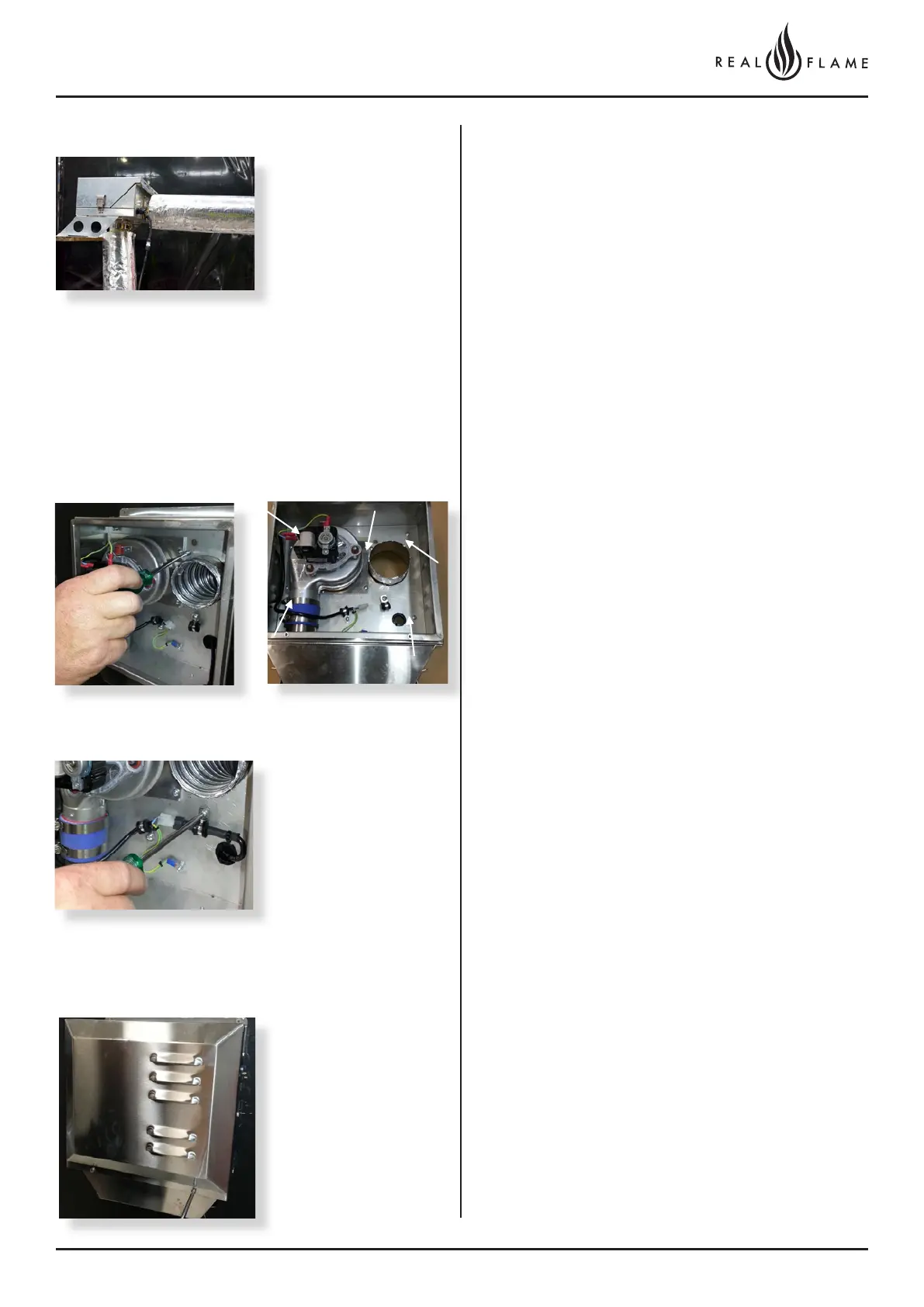 REAL FLAME