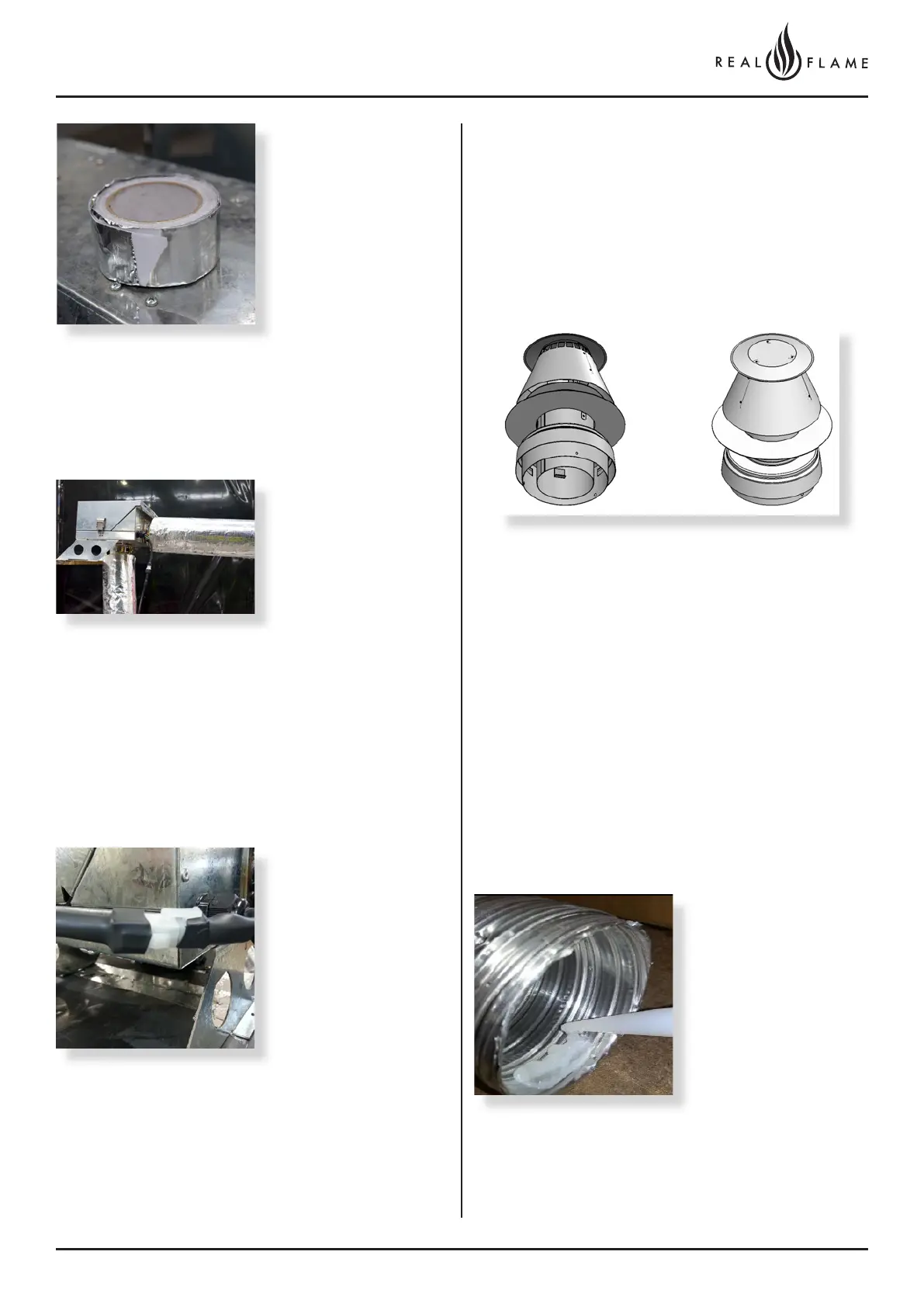 REAL FLAME