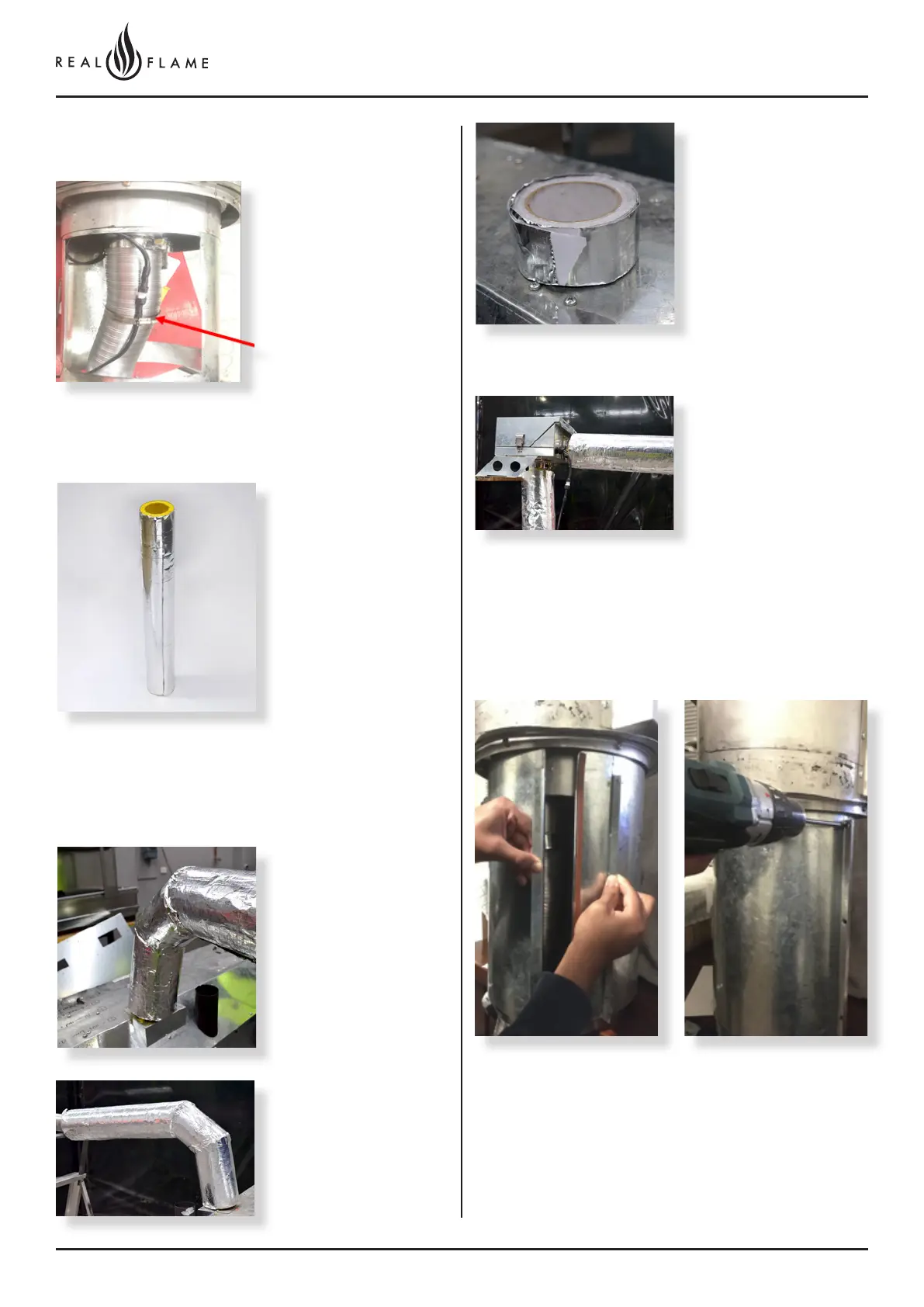 REAL FLAME