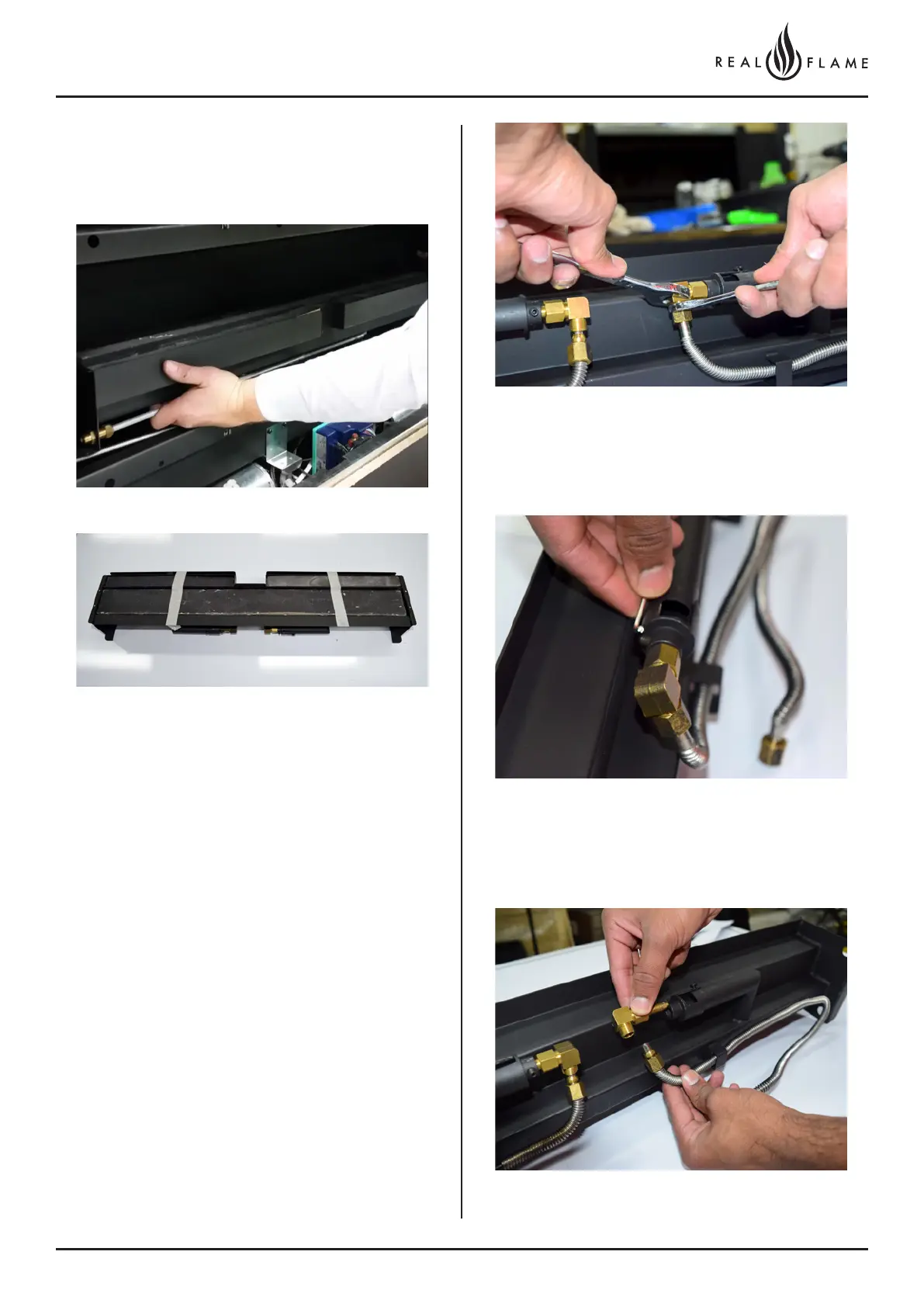 REAL FLAME