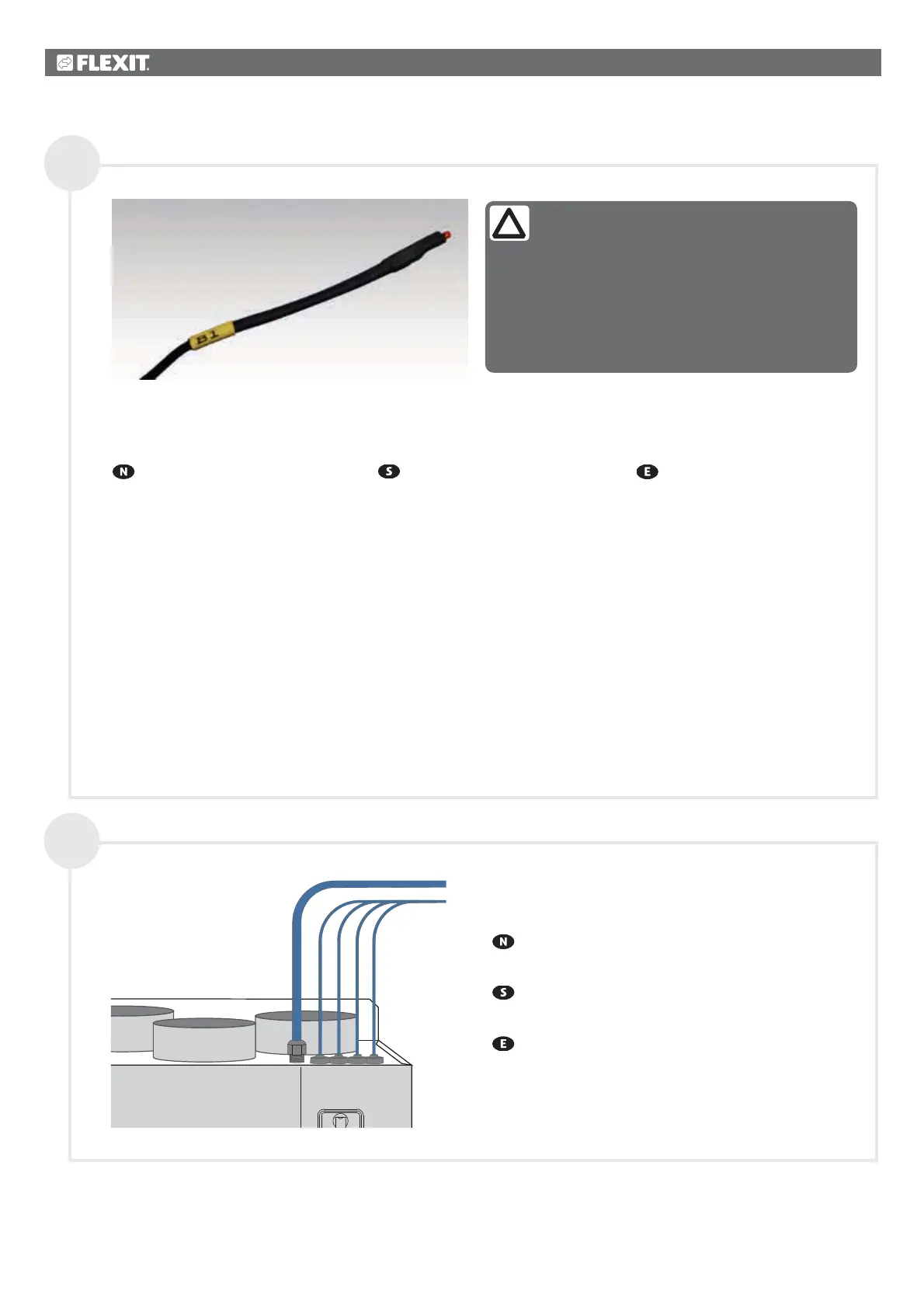 FLEXIT

B1

N

S

E

N

S

E