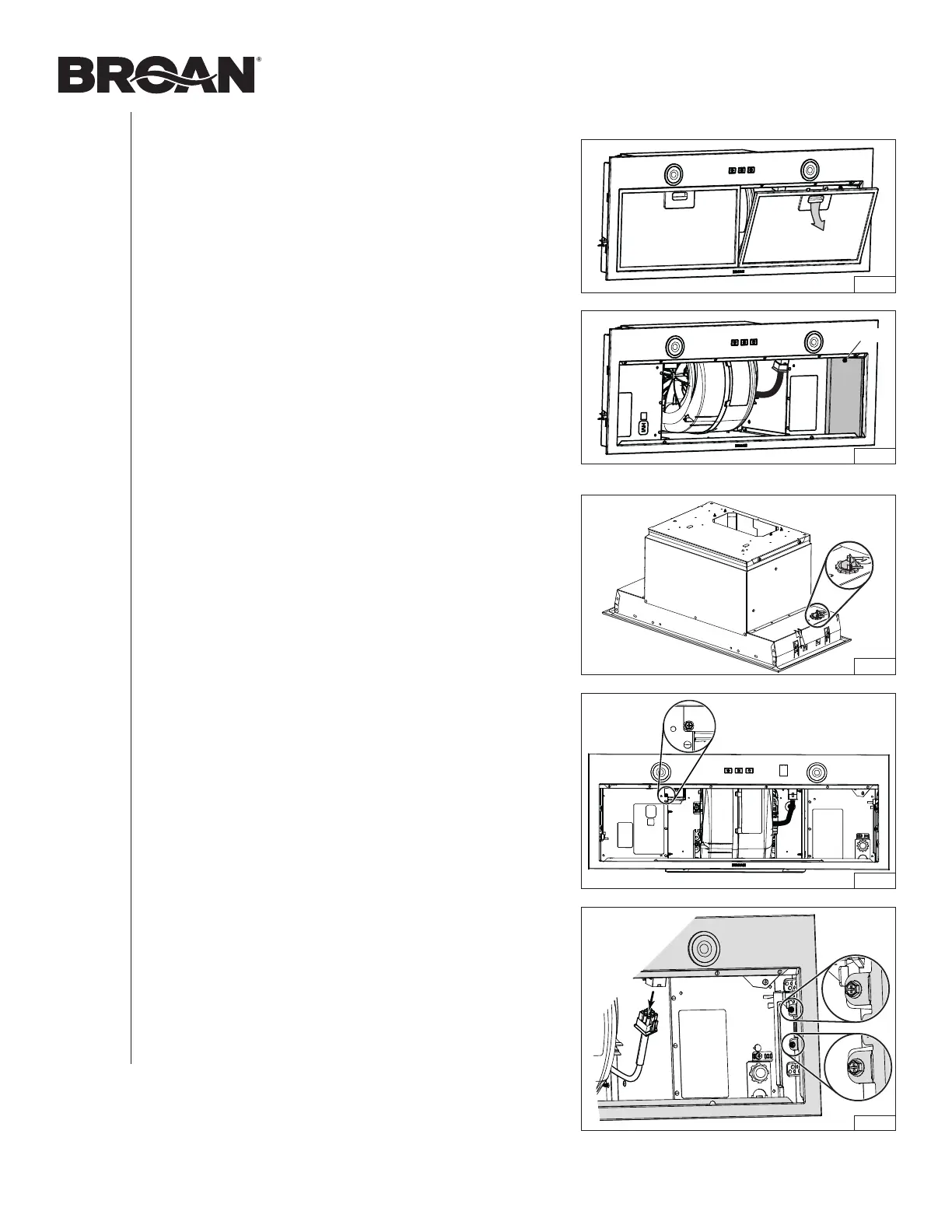 BROAN®