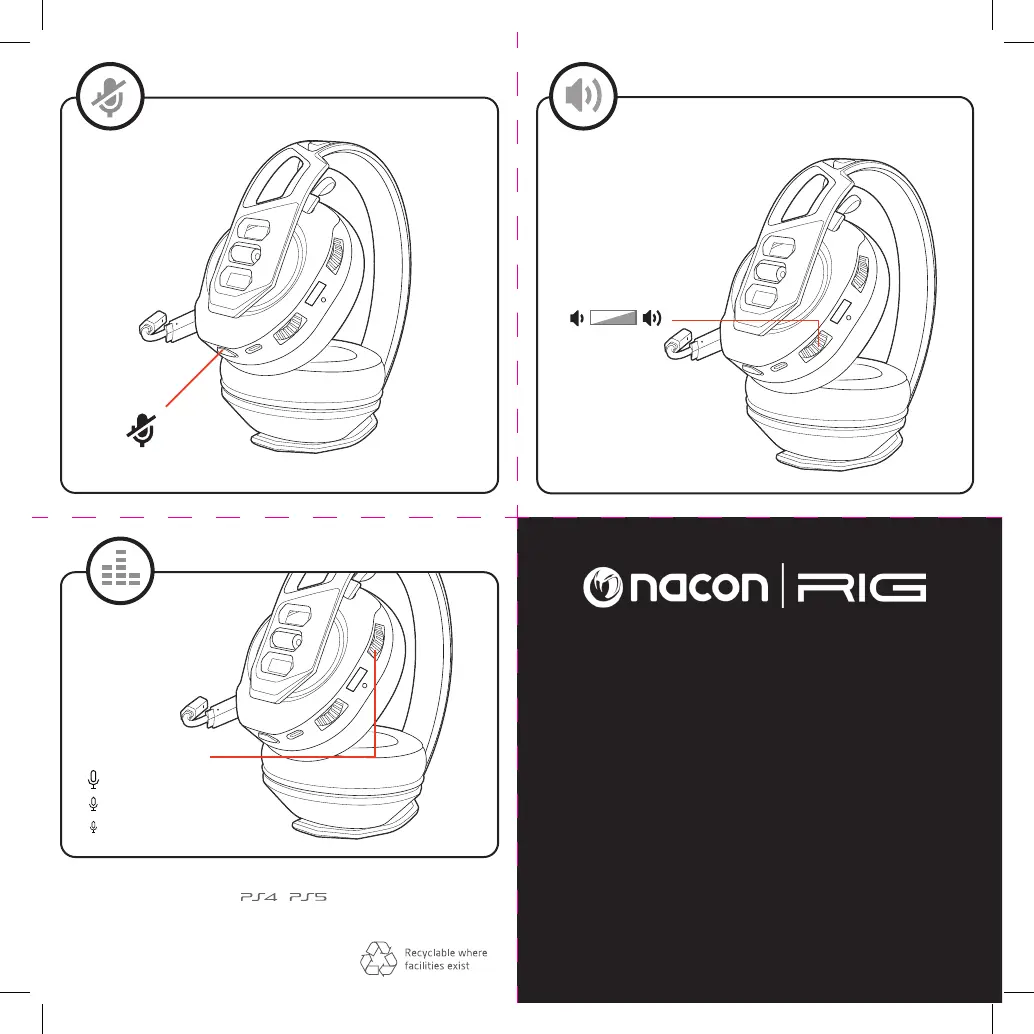 nacon | RIG

PS4 PS5

Recyclable where facilities exist