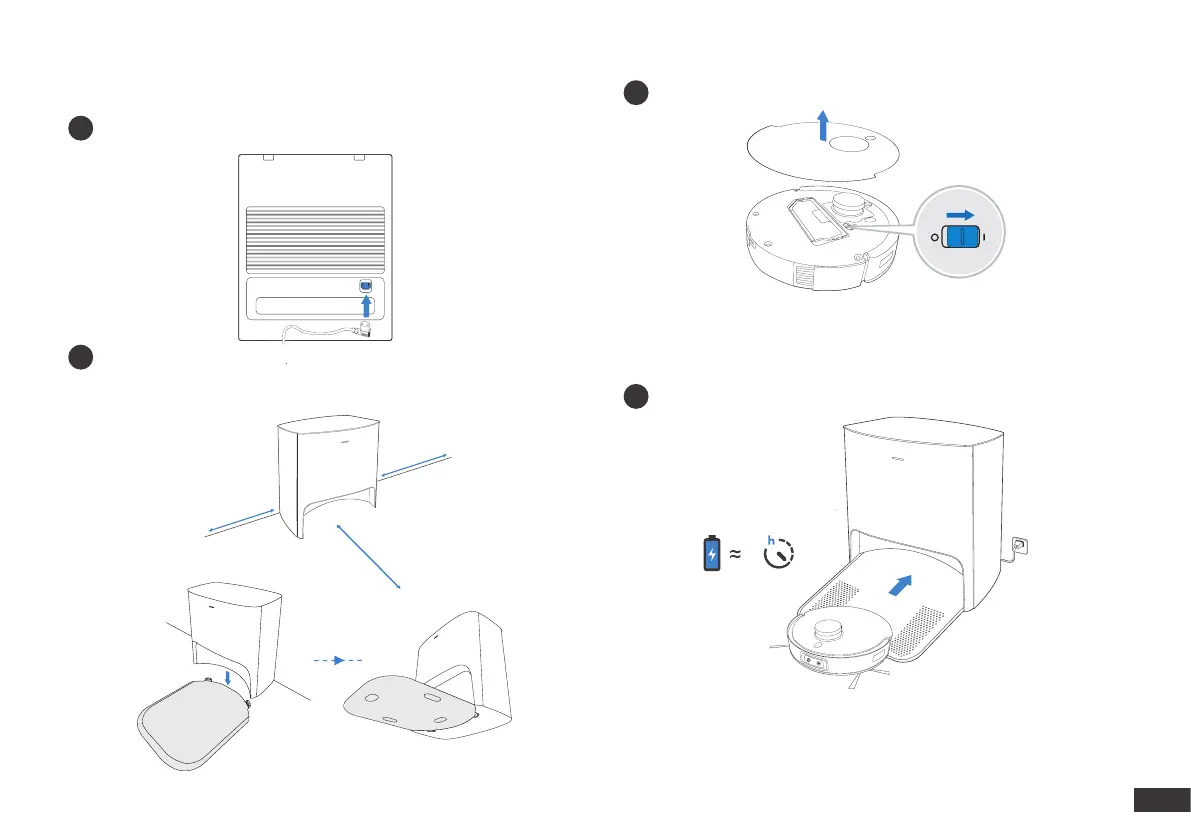 h