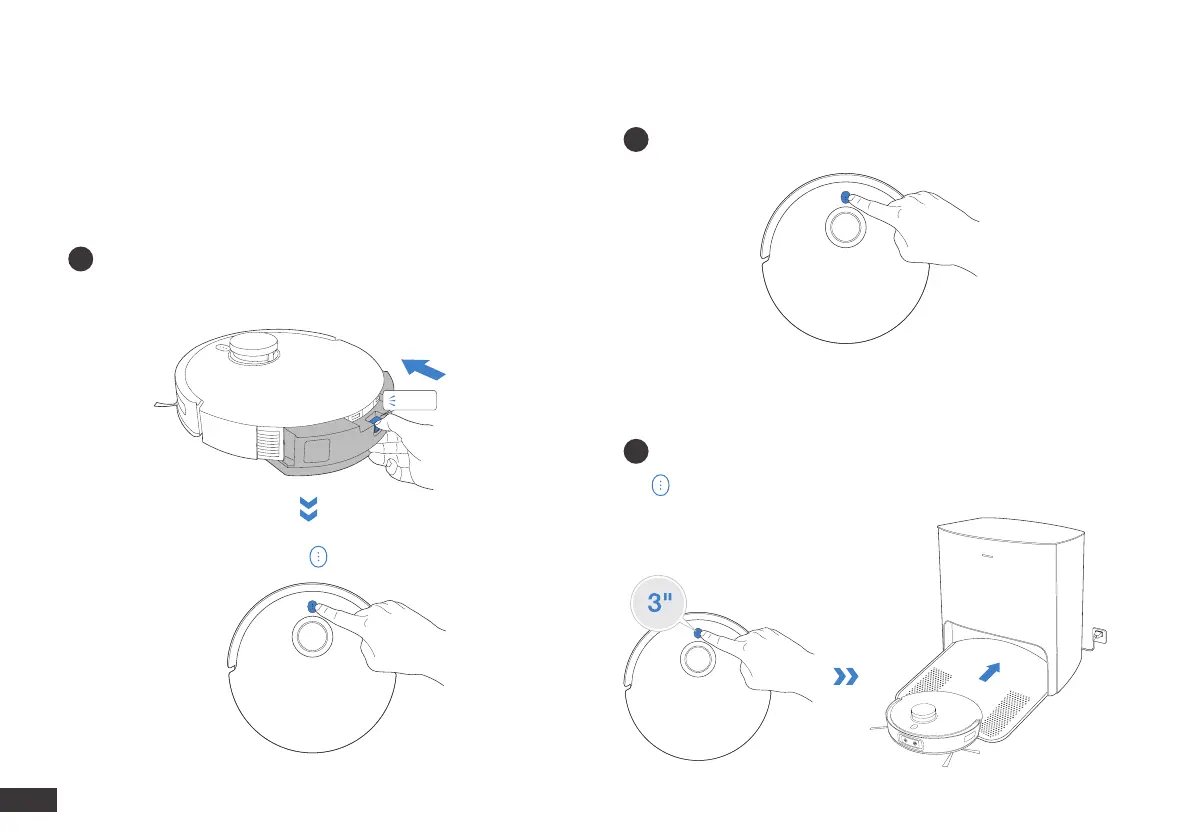 3"