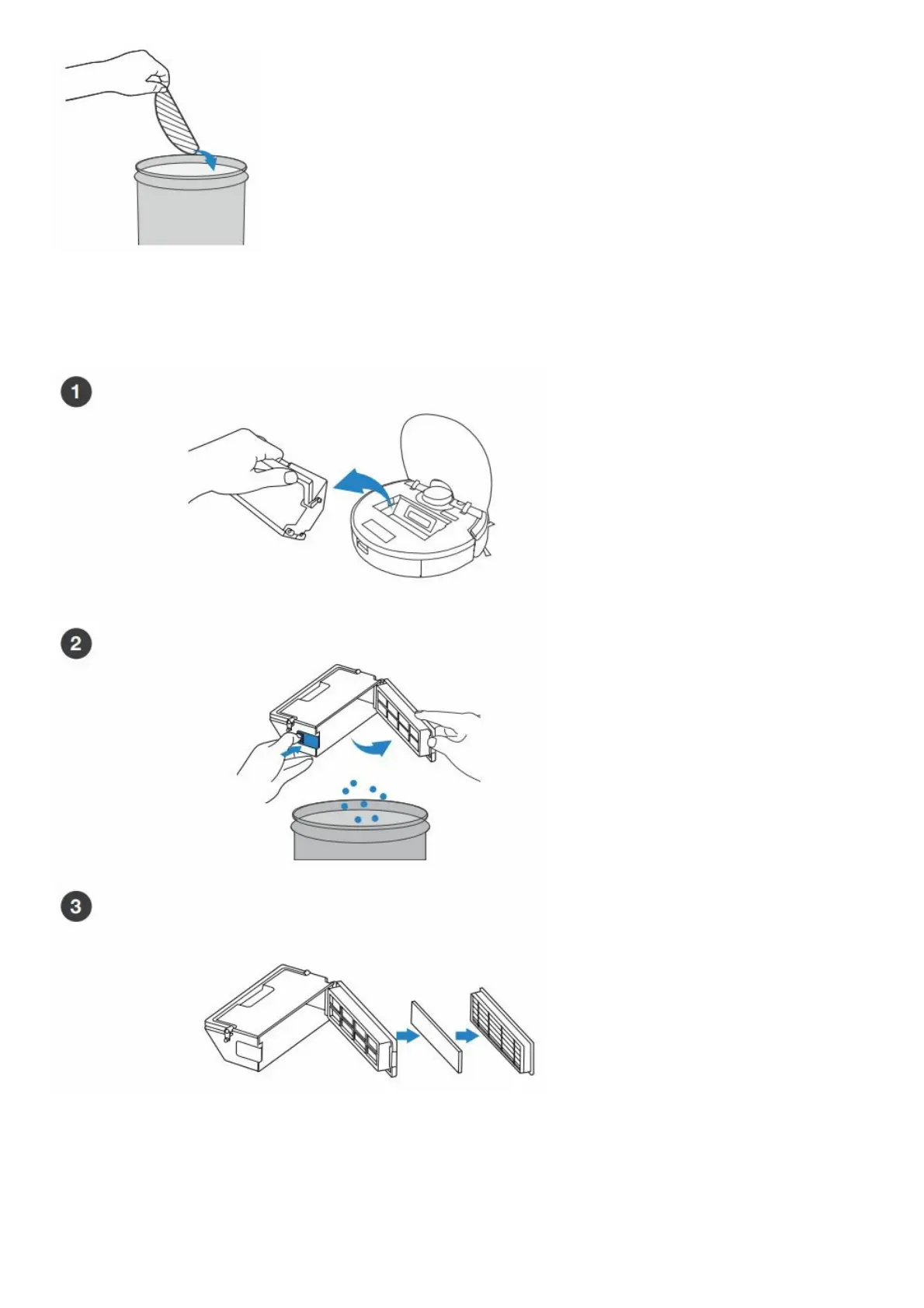 1

2

3