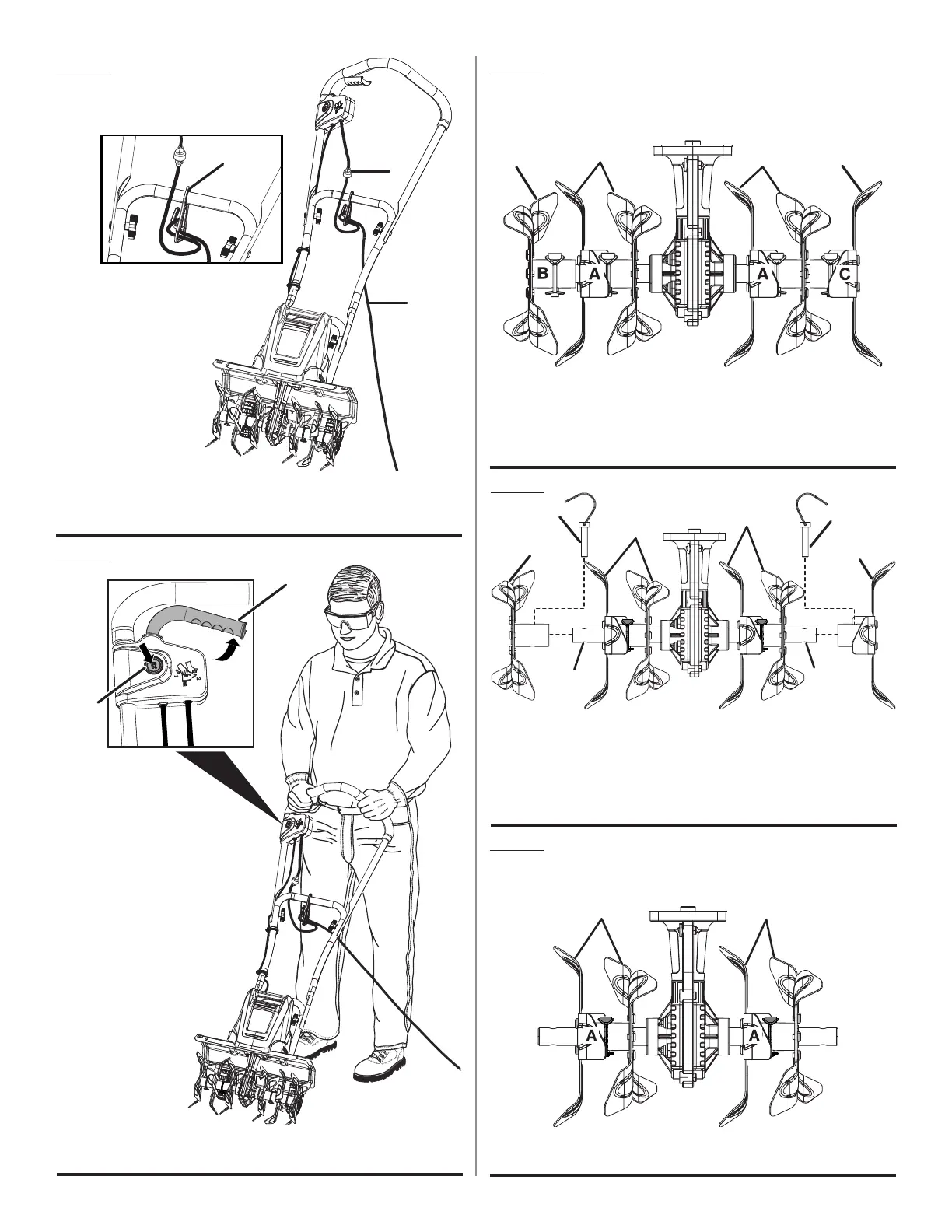 B
A
A
C
A
A