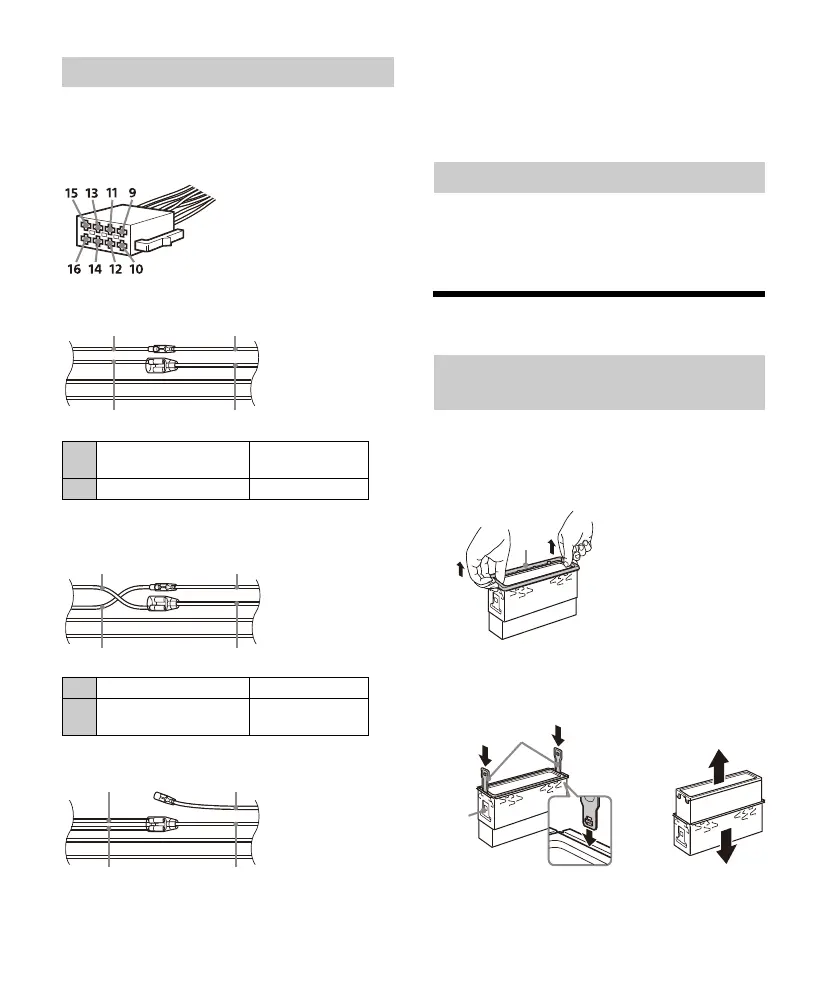 15 13 11 9
16 14 12 10