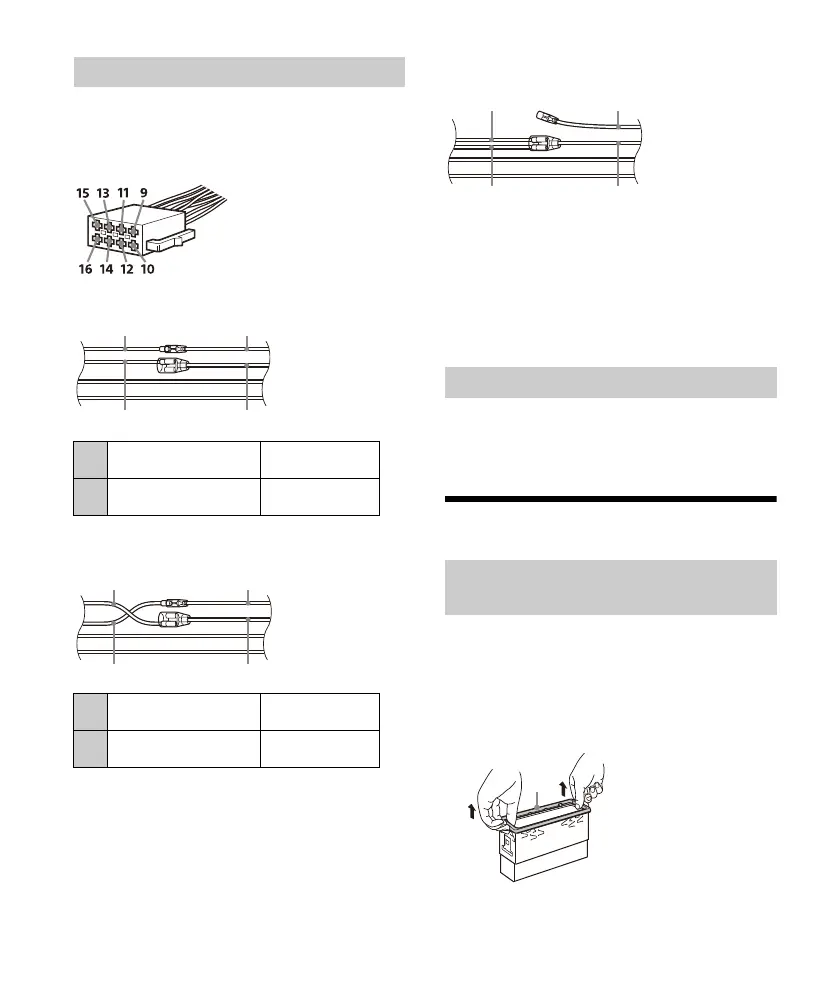 15 13 11 9

16 14 12 10