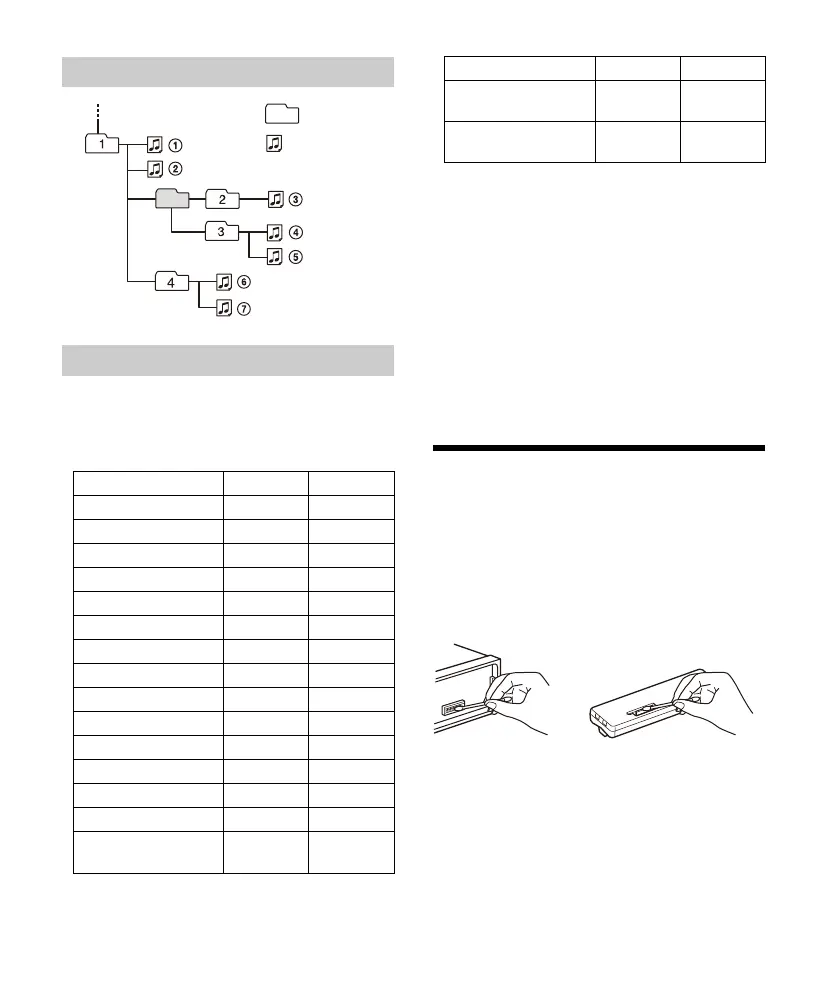 1

①

②

2

③

3

④

⑤

4

⑥

⑦