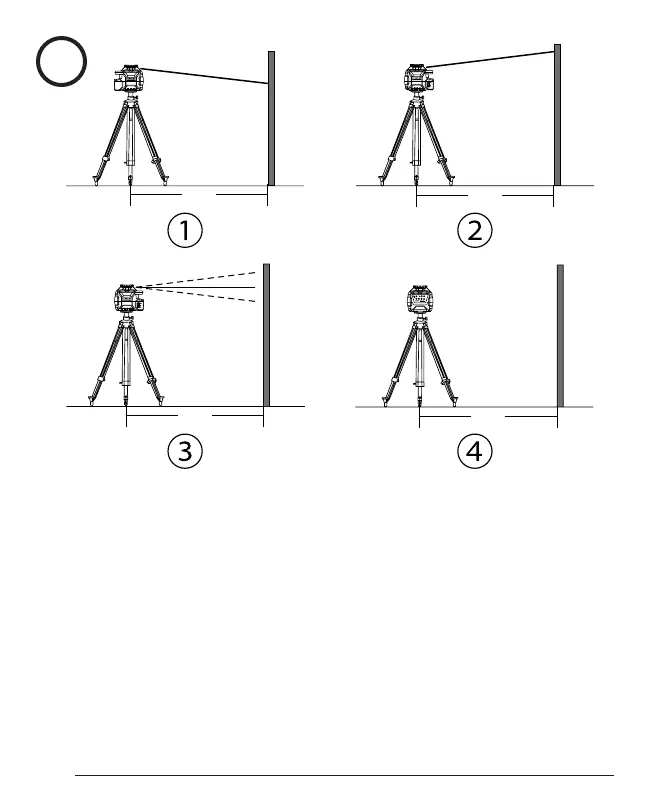 ①

②

③

④