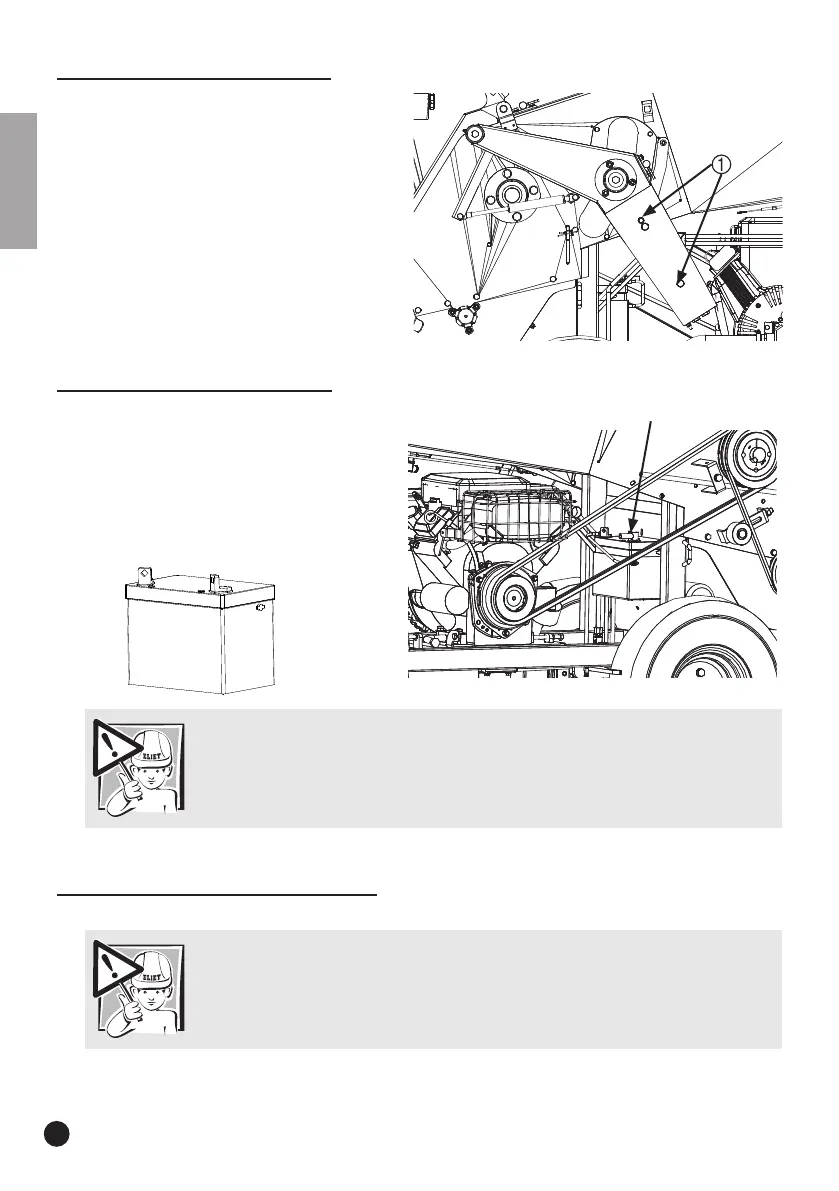 1

ELIET

ELIET