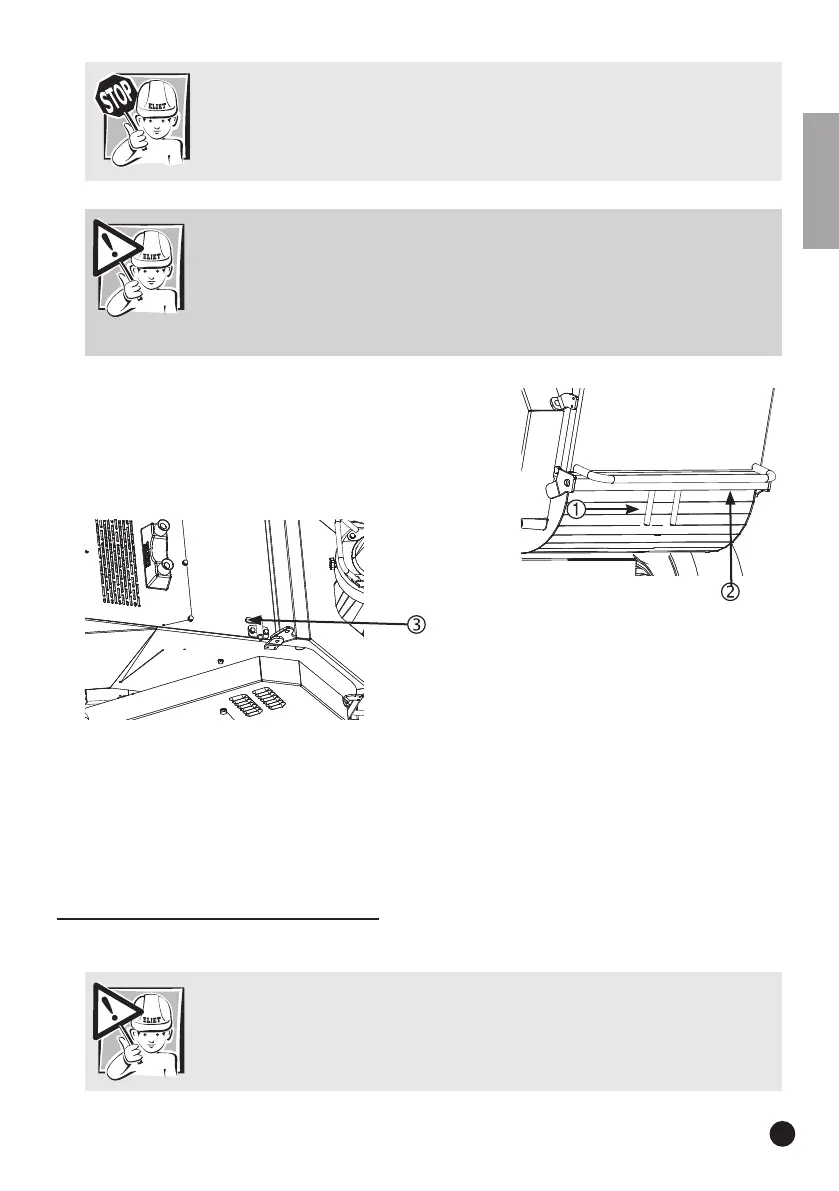 STOP

ELIET

ELIET

①

②

③

ELIET