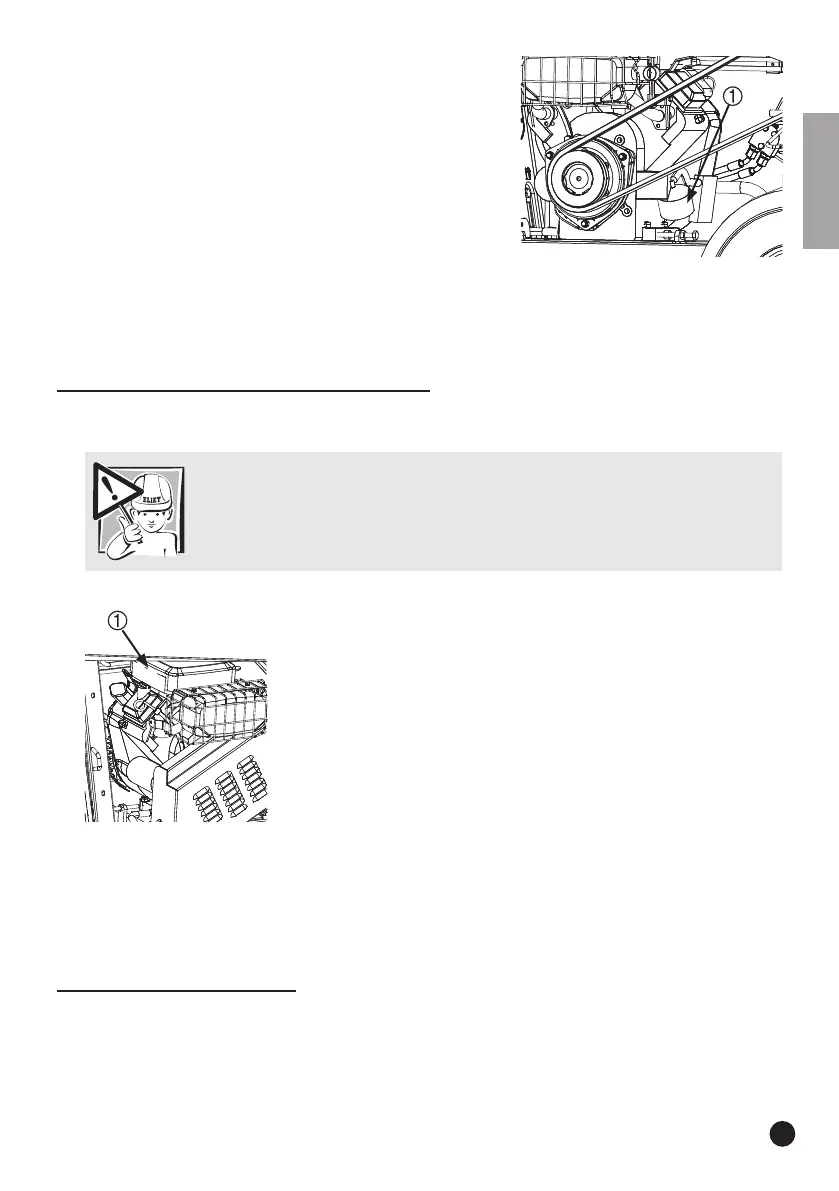 ①

ELIET

①