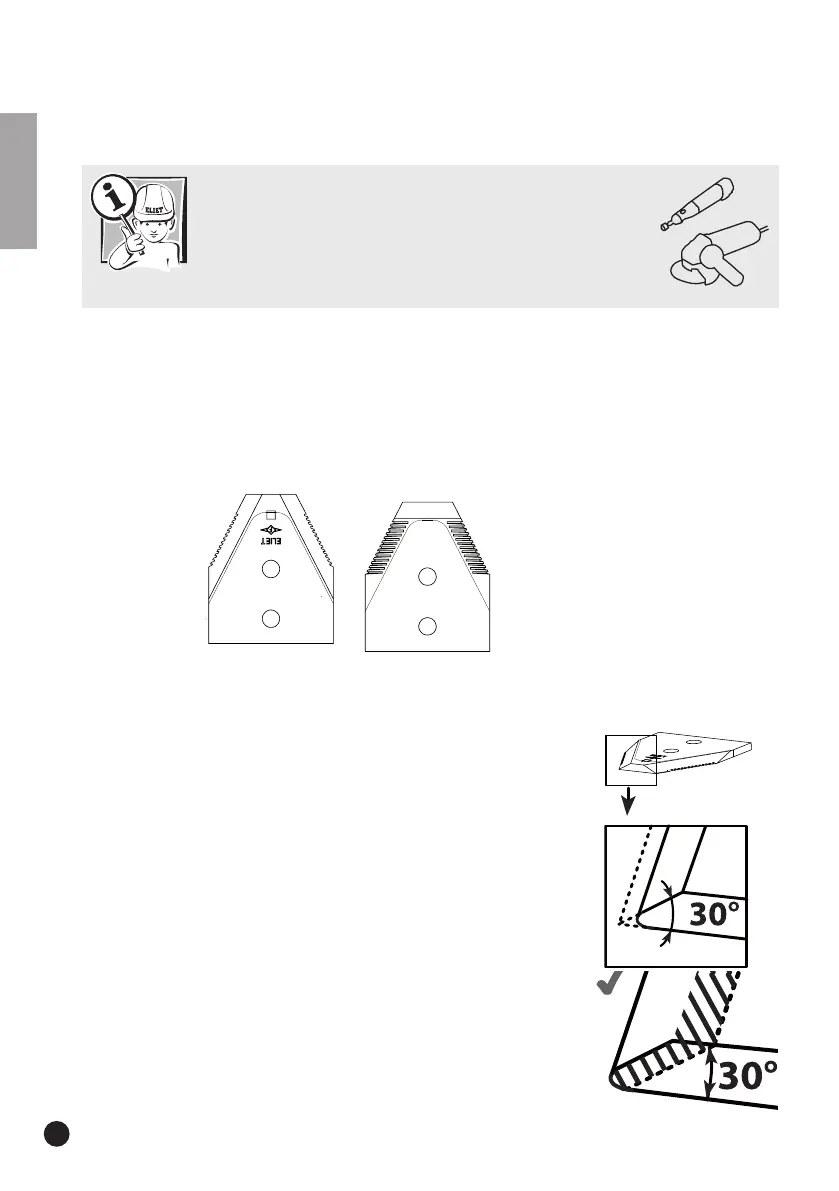 ELIET

ELIET

30°

30°