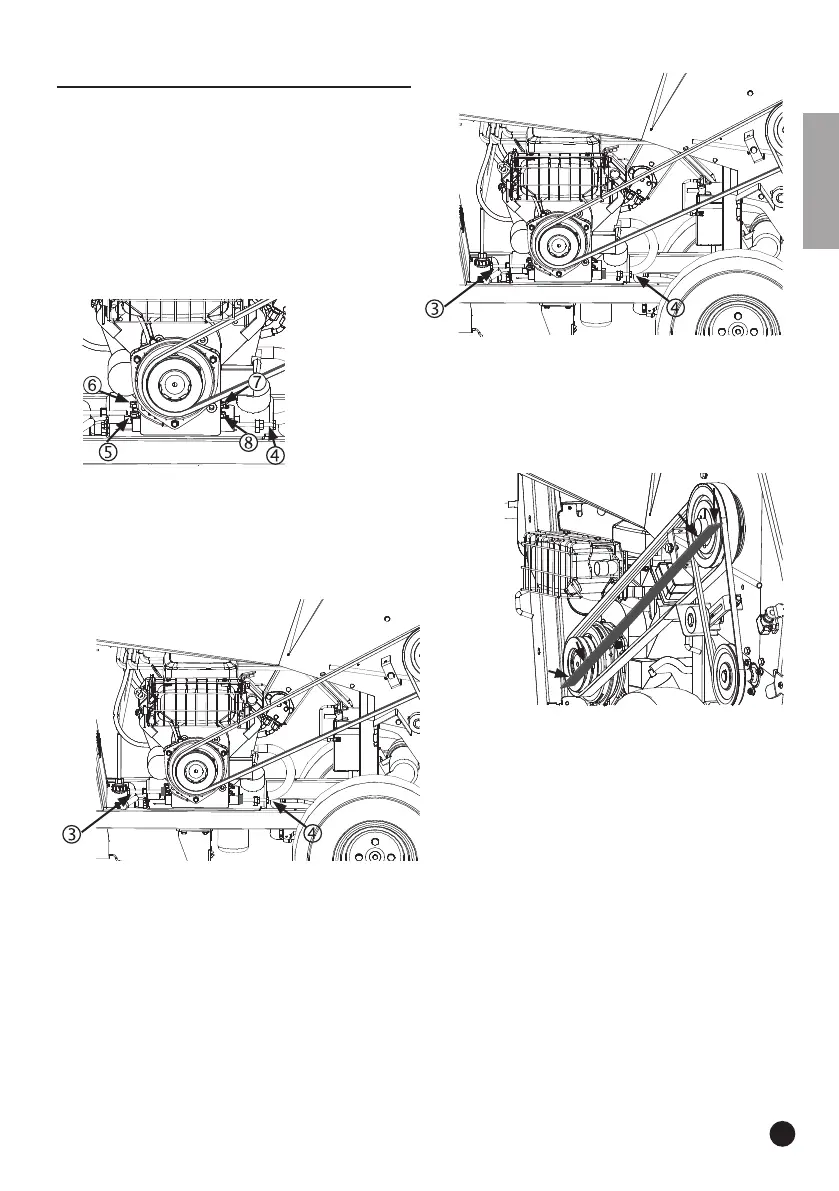 ⑥
⑦
⑤
⑧
④

③
④

③
④