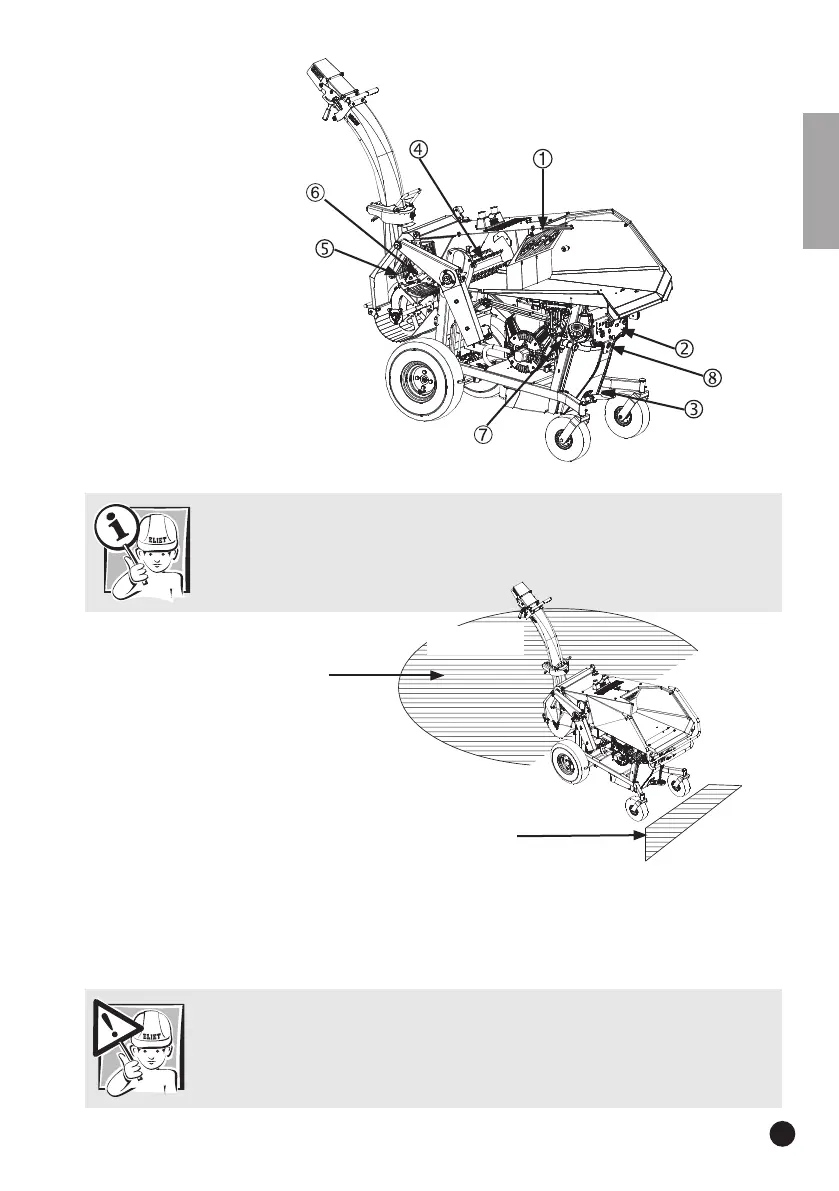 ④
①
⑥
⑤
②
⑧
③
⑦

ELIET

ELIET