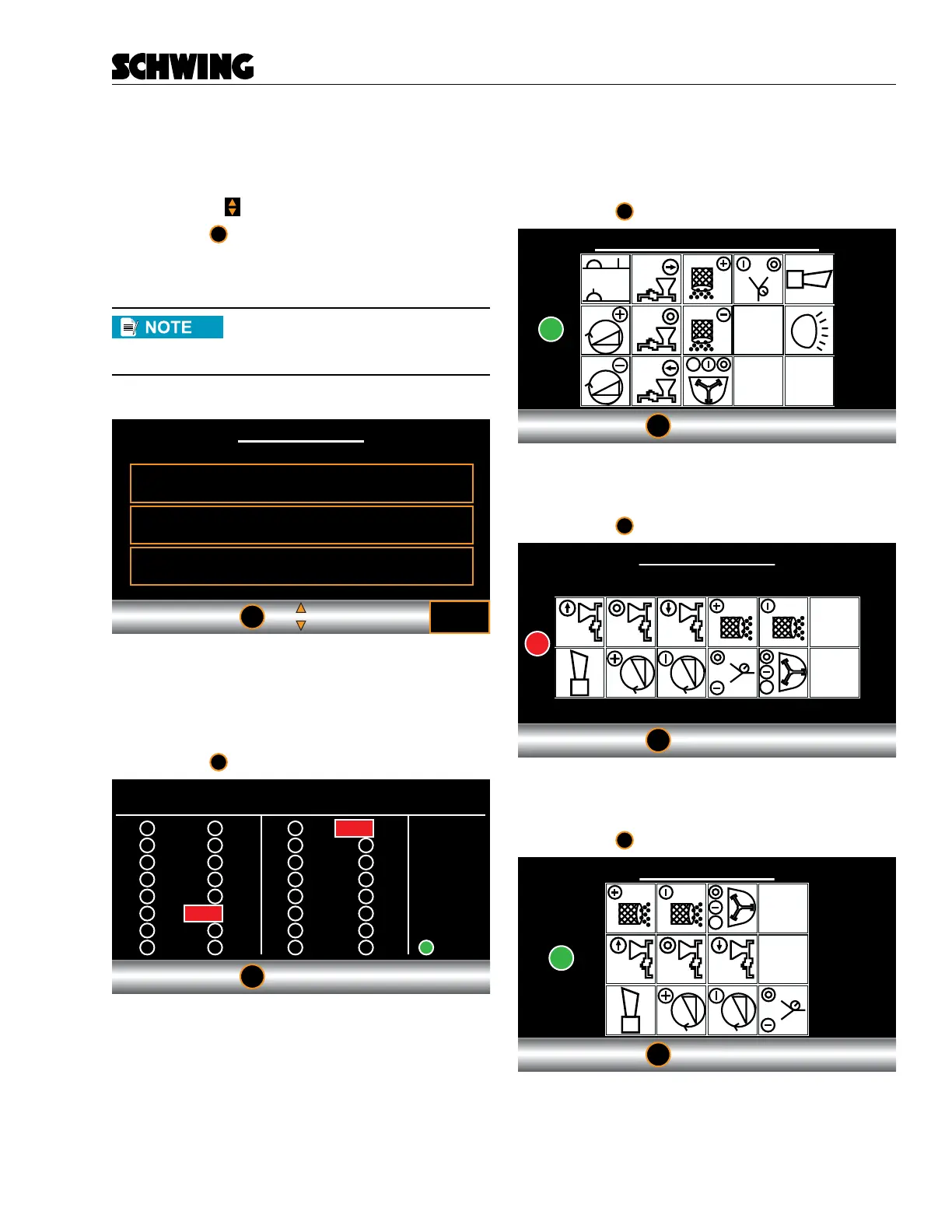 SCHWING

NOTE