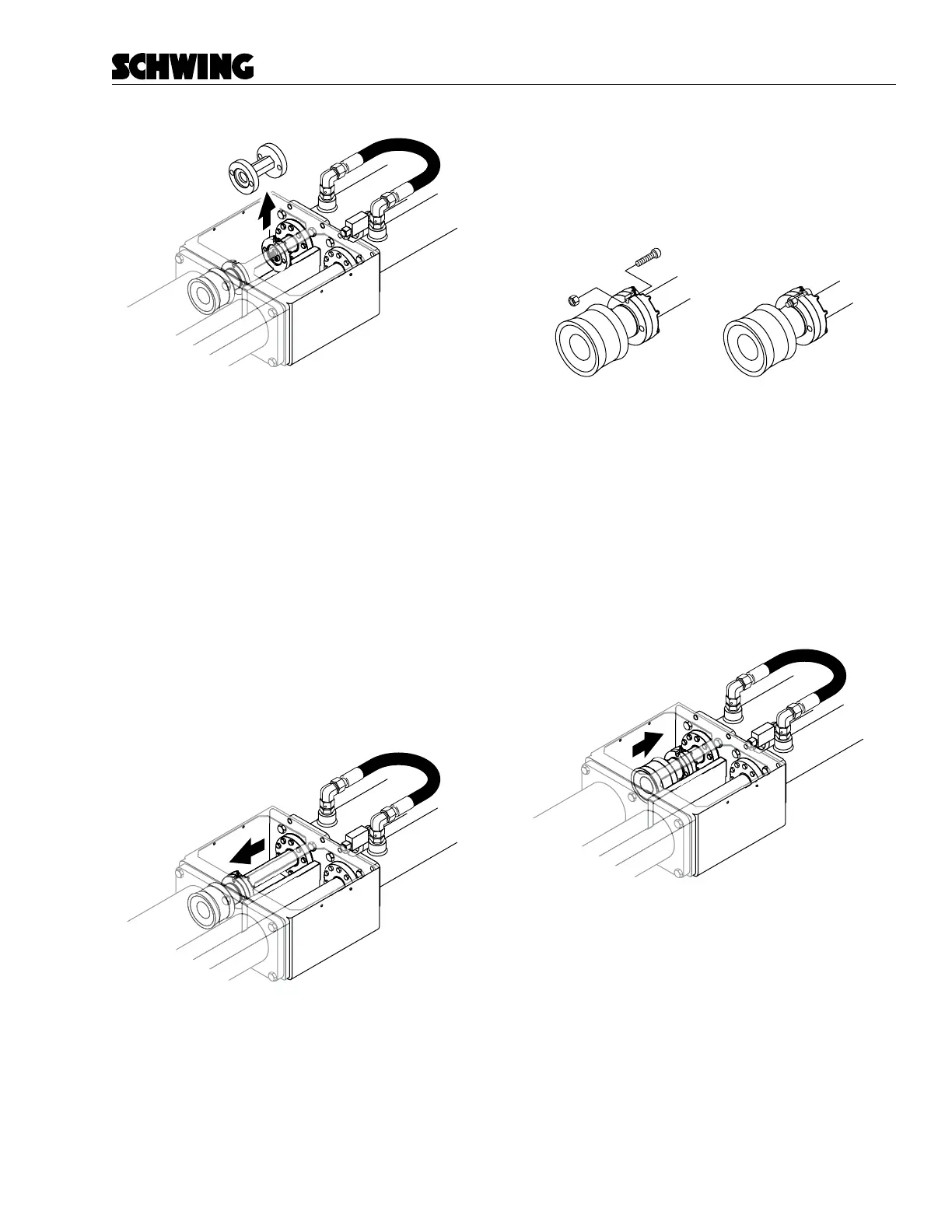 SCHWING