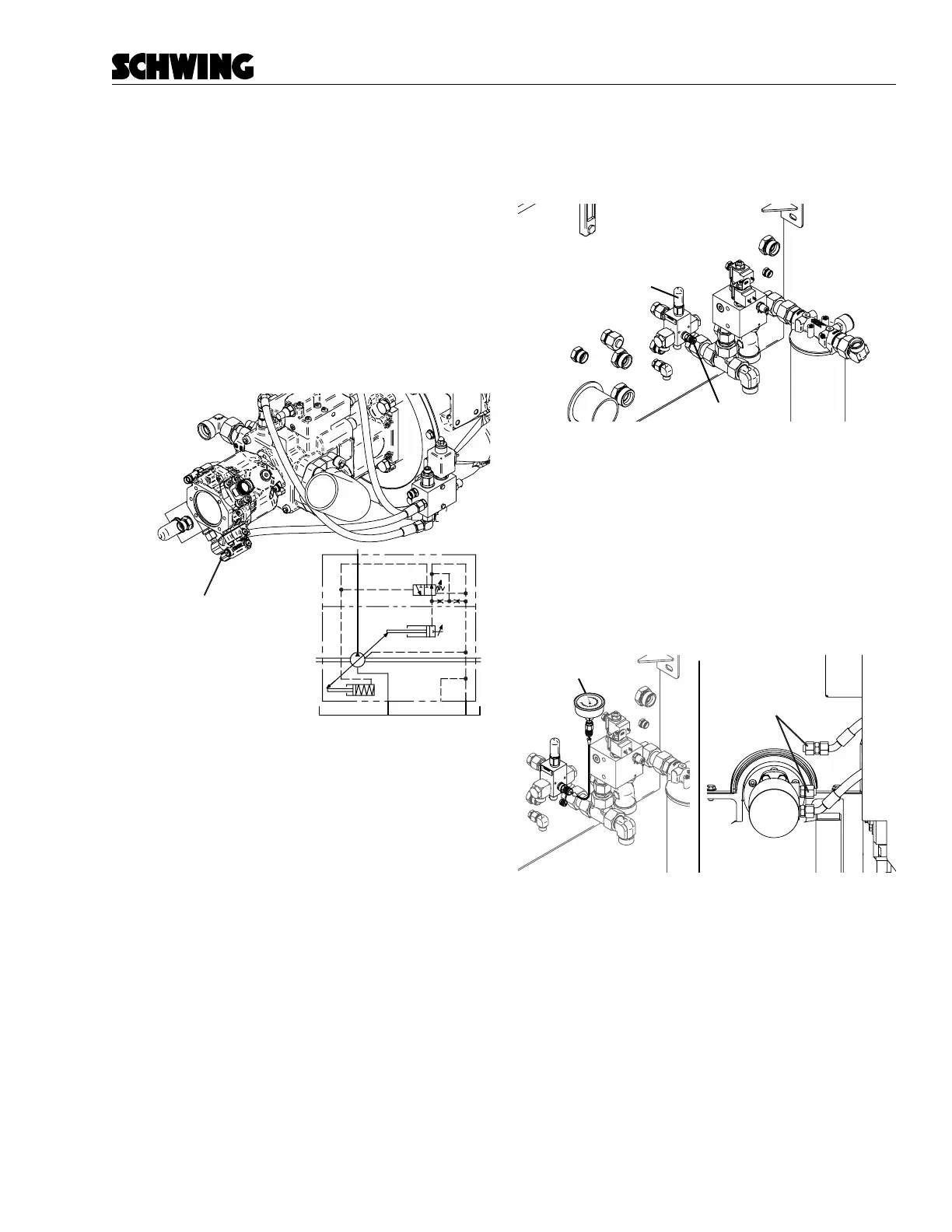 SCHWING