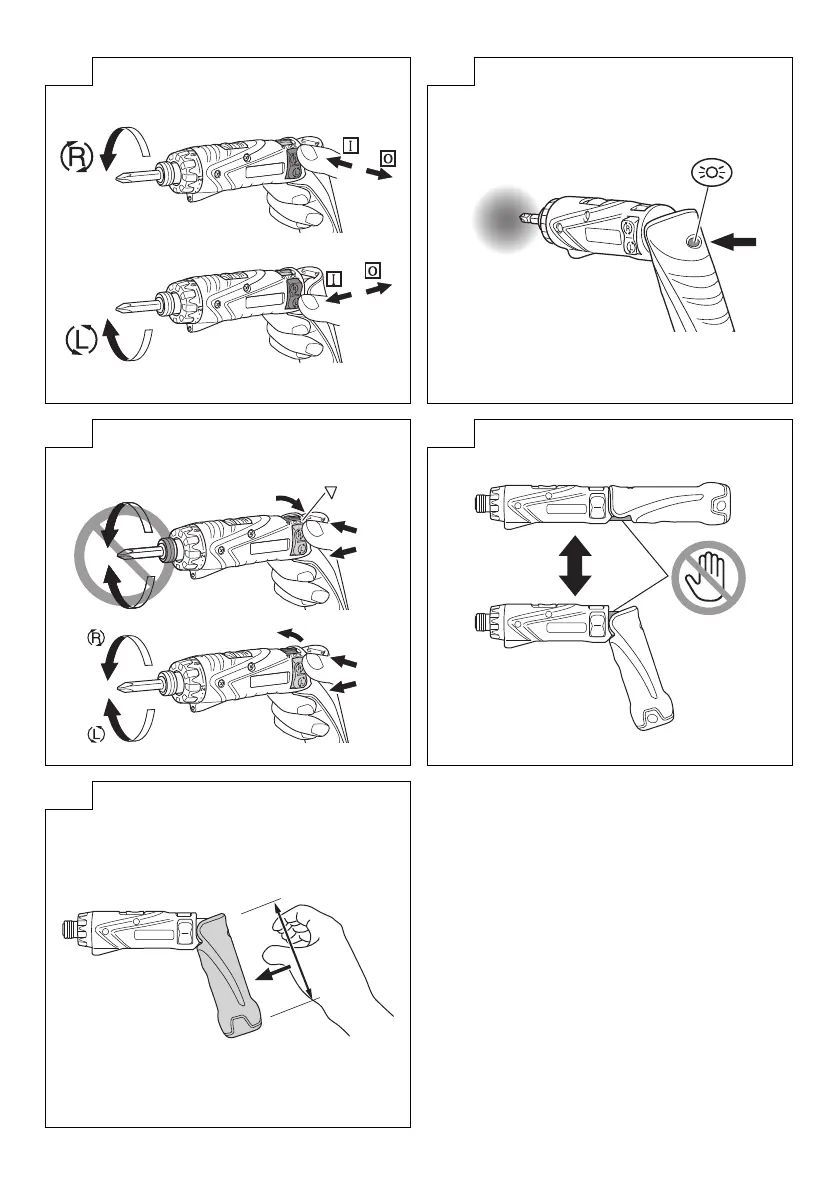 R
I
O
I
O
L

R
L